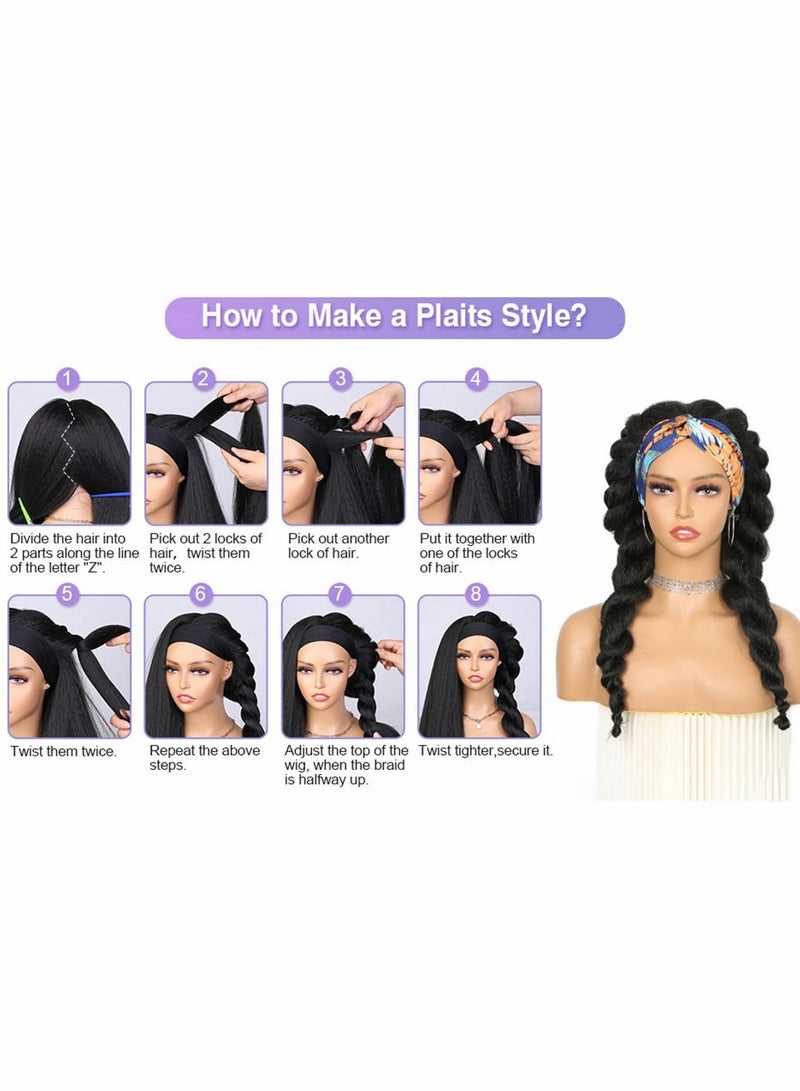 How to Make a Plaits Style?

1
Divide the hair into 2 parts along the line of the letter "Z".

2
Pick out 2 locks of hair, twist them twice.

3
Pick out another lock of hair.

4
Put it together with one of the locks of hair.

5
Twist them twice.

6
Repeat the above steps.

7
Adjust the top of the wig, when the braid is halfway up.

8
Twist tighter,secure it.