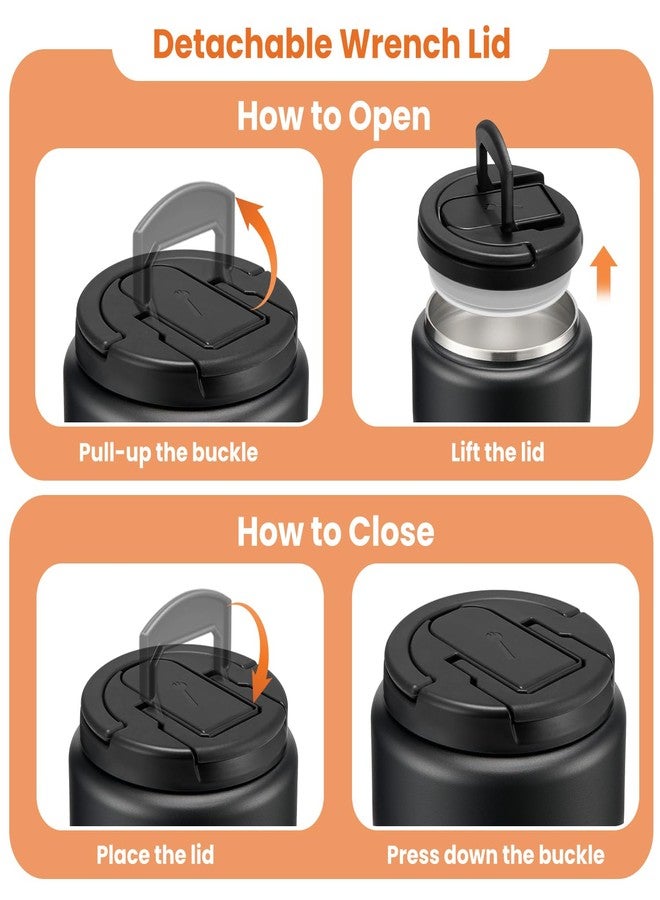 Detachable Wrench Lid

How to Open

Pull-up the buckle

Lift the lid

How to Close

Place the lid

Press down the buckle