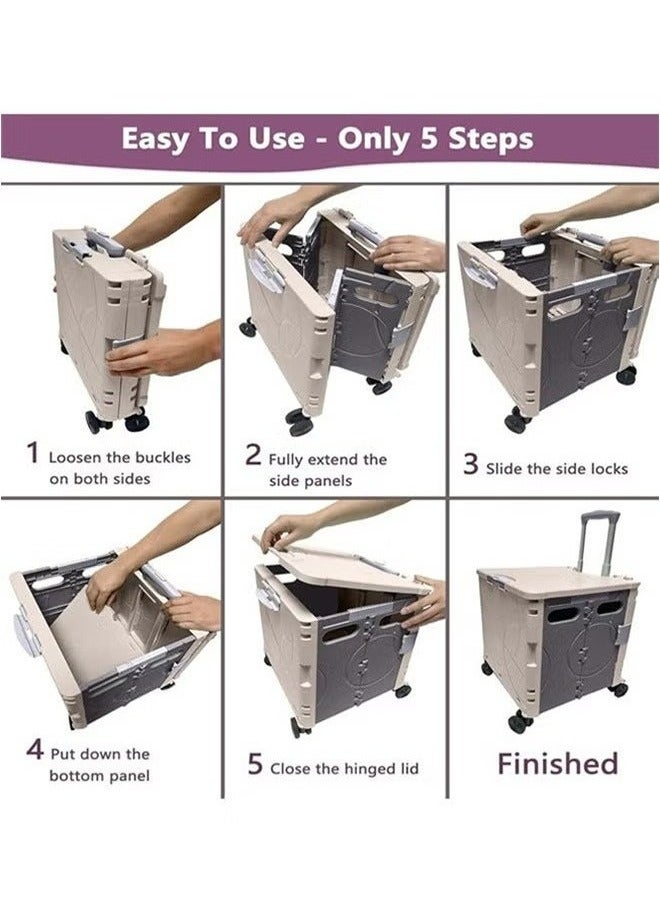 Easy To Use - Only 5 Steps

1 Loosen the buckles on both sides

2 Fully extend the side panels

3 Slide the side locks

4 Put down the bottom panel

5 Close the hinged lid

Finished