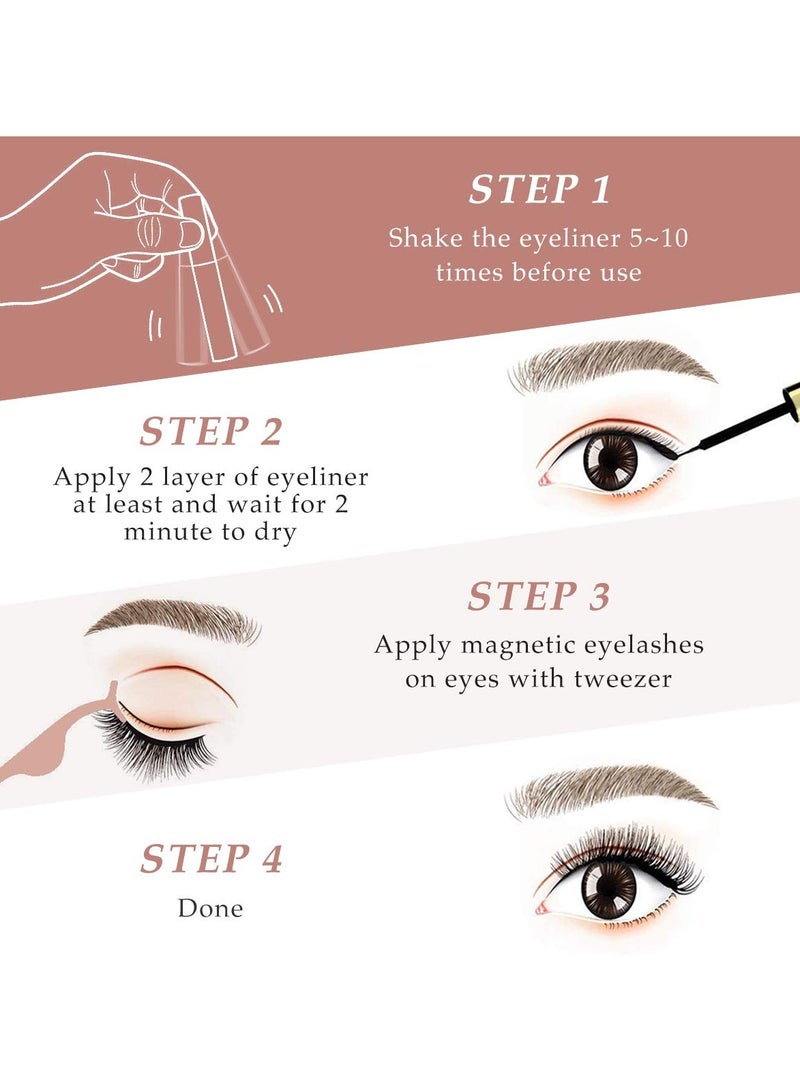 STEP 1
Shake the eyeliner 5~10 times before use

STEP 2
Apply 2 layer of eyeliner at least and wait for 2 minute to dry

STEP 3
Apply magnetic eyelashes on eyes with tweezer

STEP 4
Done