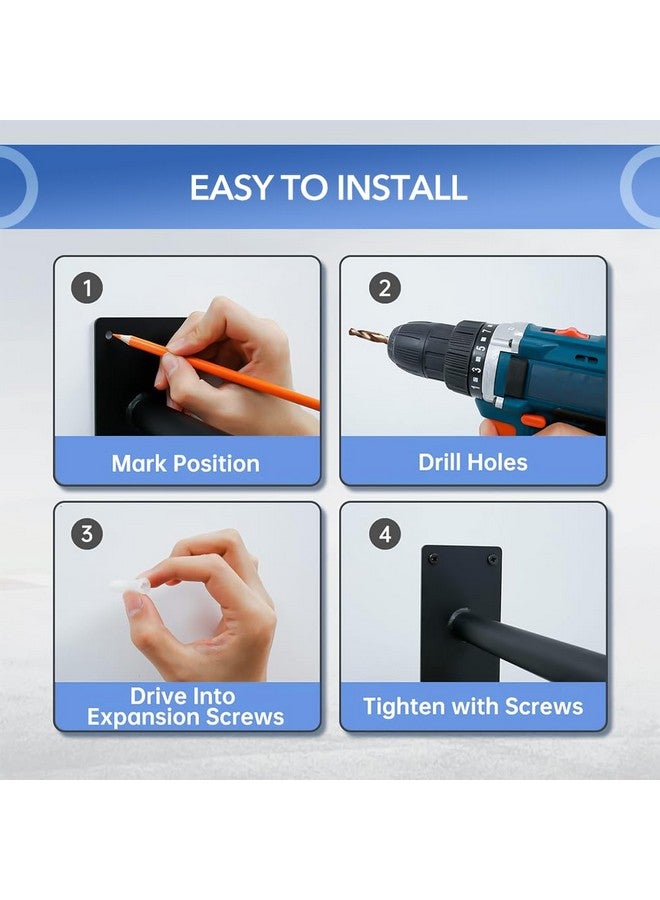 EASY TO INSTALL

1

Mark Position

2

Drill Holes

3

Drive Into Expansion Screws

4

Tighten with Screws