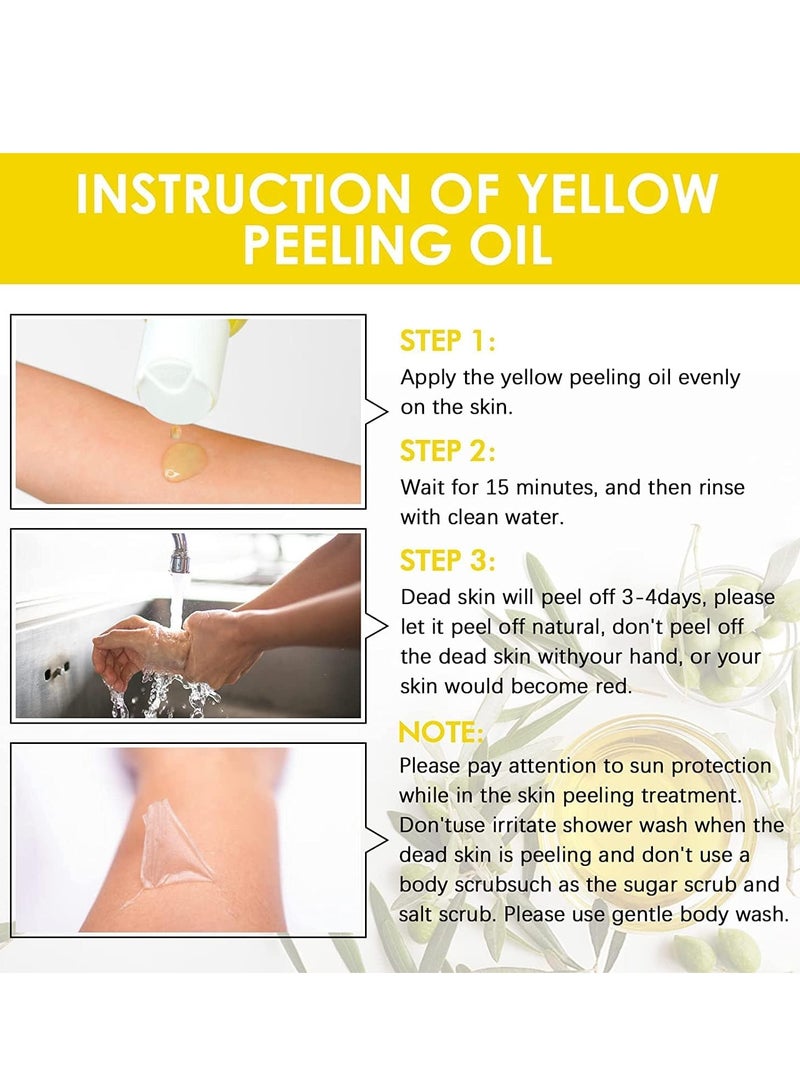 INSTRUCTION OF YELLOW PEELING OIL

STEP 1:
Apply the yellow peeling oil evenly on the skin.

STEP 2:
Wait for 15 minutes, and then rinse with clean water.

STEP 3:
Dead skin will peel off 3-4days, please let it peel off natural, don't peel off the dead skin withyour hand, or your skin would become red.

NOTE:
Please pay attention to sun protection while in the skin peeling treatment. Don'tuse irritate shower wash when the dead skin is peeling and don't use a body scrubsuch as the sugar scrub and salt scrub. Please use gentle body wash.