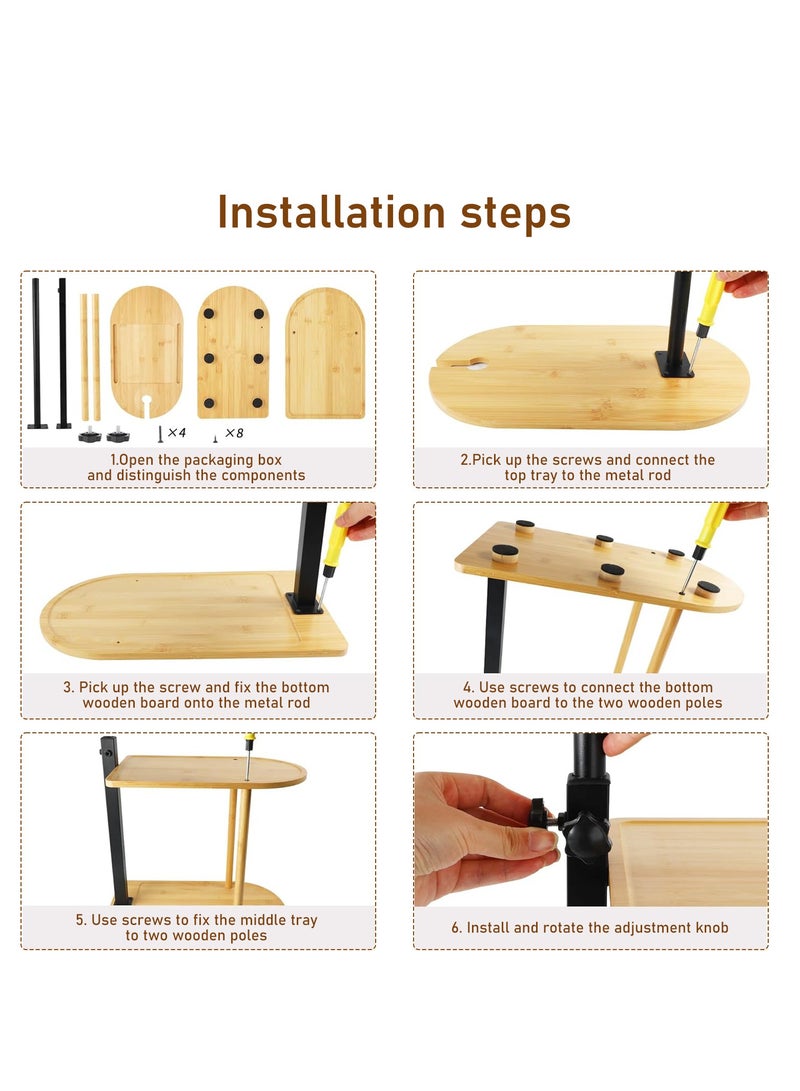 Installation steps

×4 ×8

1.Open the packaging box and distinguish the components

2.Pick up the screws and connect the top tray to the metal rod

3. Pick up the screw and fix the bottom wooden board onto the metal rod

4. Use screws to connect the bottom wooden board to the two wooden poles

5. Use screws to fix the middle tray to two wooden poles

6. Install and rotate the adjustment knob