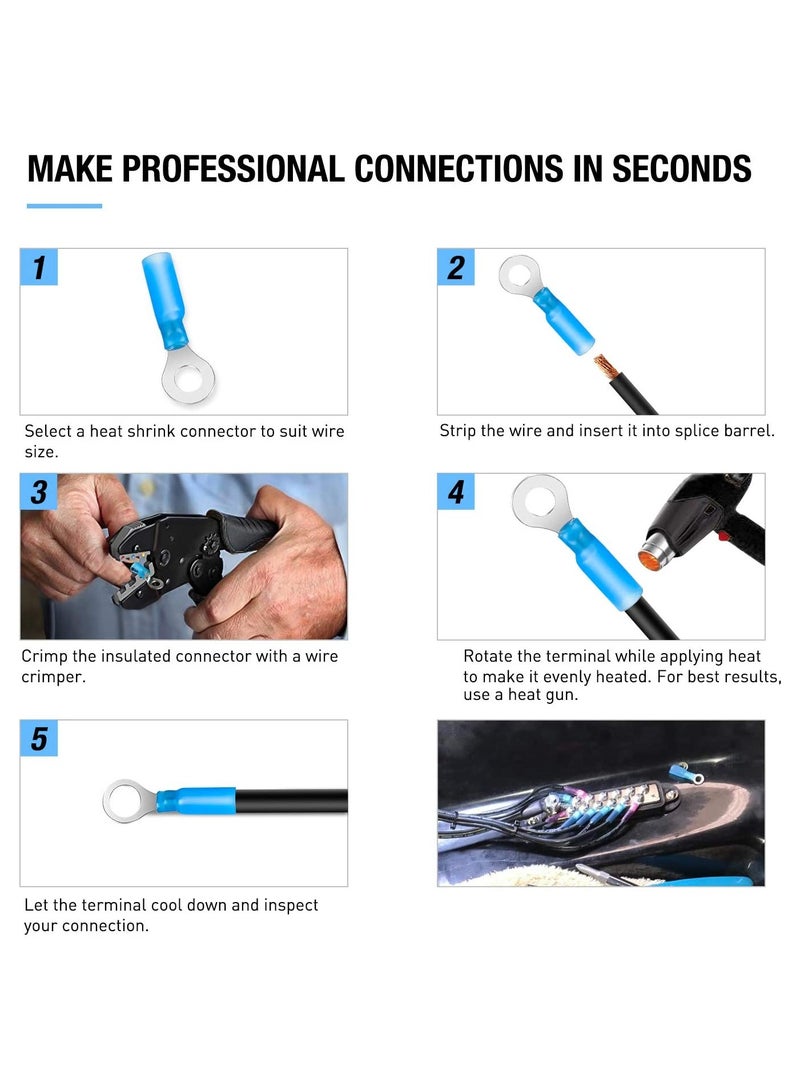 MAKE PROFESSIONAL CONNECTIONS IN SECONDS

1

Select a heat shrink connector to suit wire size.

2

Strip the wire and insert it into splice barrel.

3

Crimp the insulated connector with a wire crimper.

4

Rotate the terminal while applying heat to make it evenly heated. For best results, use a heat gun.

5

Let the terminal cool down and inspect your connection.