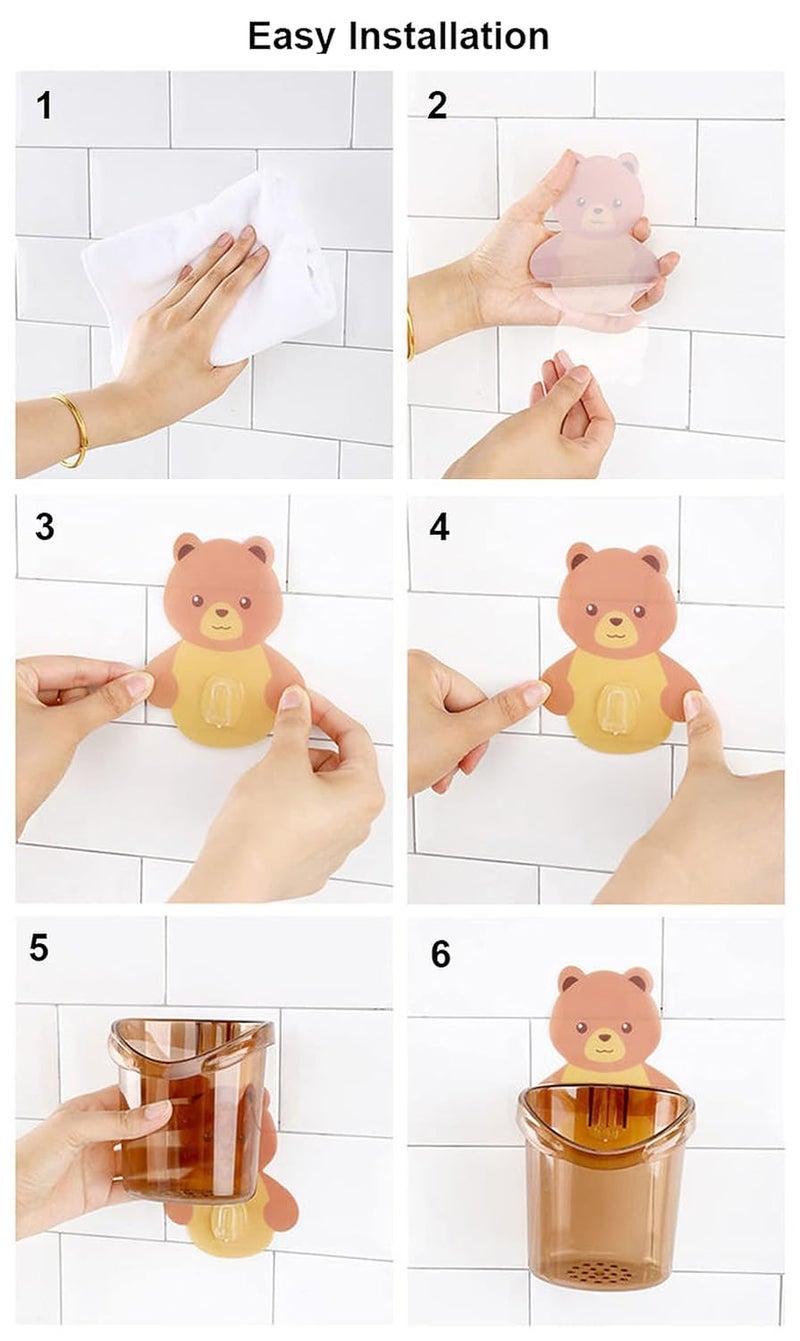 Easy Installation

1

2

3

4

5

6