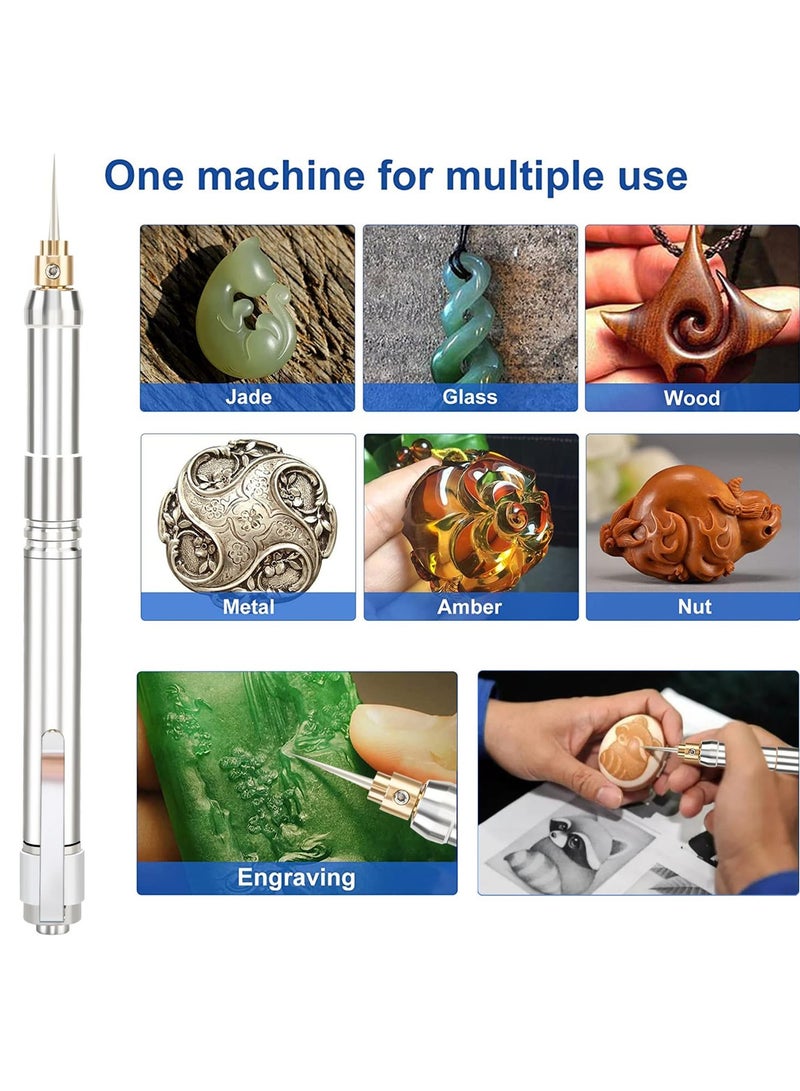 One machine for multiple use

Jade

Glass

Wood

Metal

Amber

Nut

Engraving