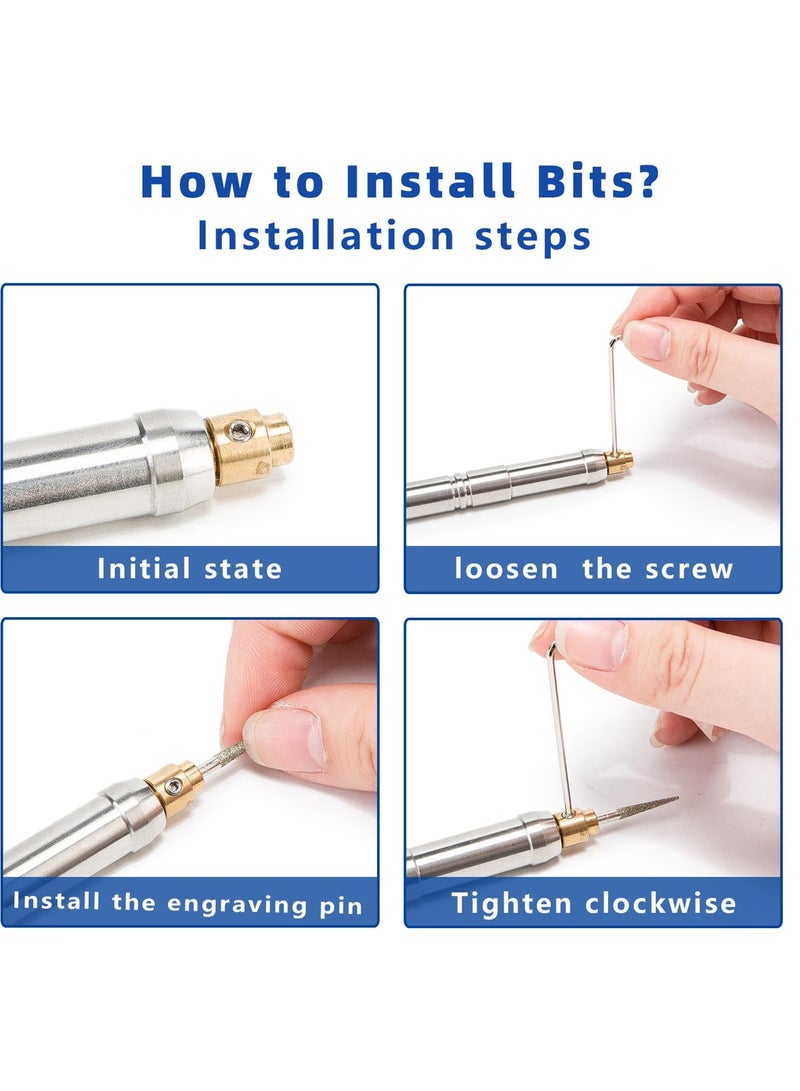 How to Install Bits?
Installation steps

Initial state

loosen the screw

Install the engraving pin

Tighten clockwise