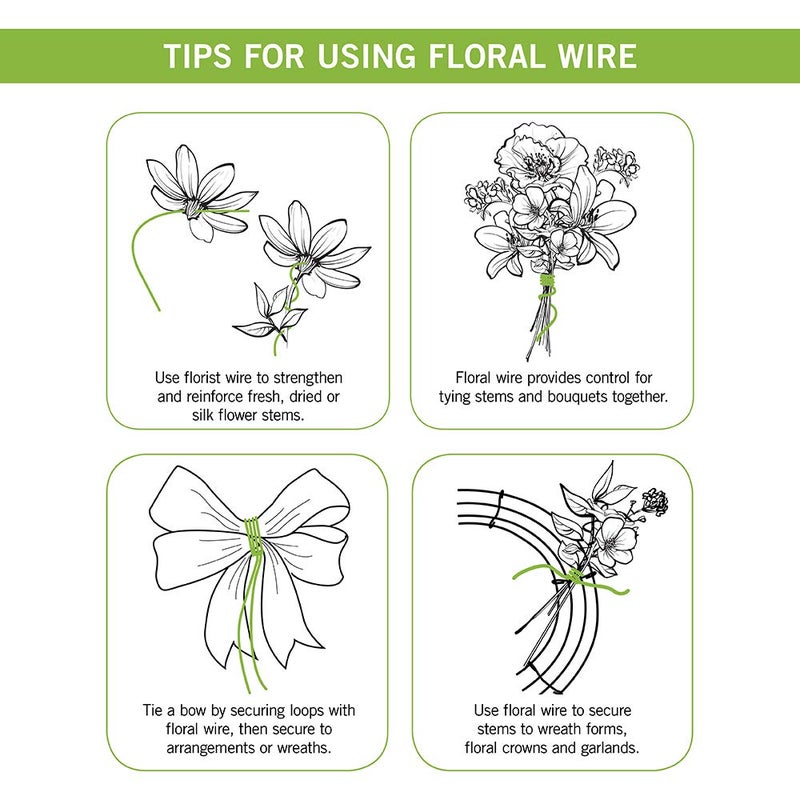 TIPS FOR USING FLORAL WIRE

Use florist wire to strengthen and reinforce fresh, dried or silk flower stems.

Floral wire provides control for tying stems and bouquets together.

Tie a bow by securing loops with floral wire, then secure to arrangements or wreaths.

Use floral wire to secure stems to wreath forms, floral crowns and garlands.