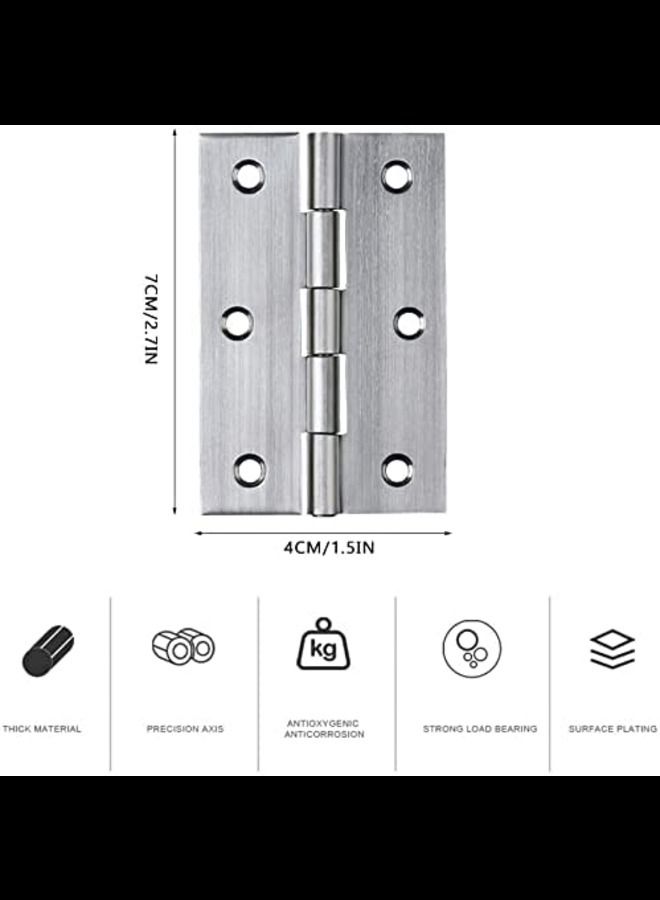 7CM/2.7IN

4CM/1.5IN

kg

THICK MATERIAL

PRECISION AXIS

ANTIOXYGENIC ANTICORROSION

STRONG LOAD BEARING

SURFACE PLATING