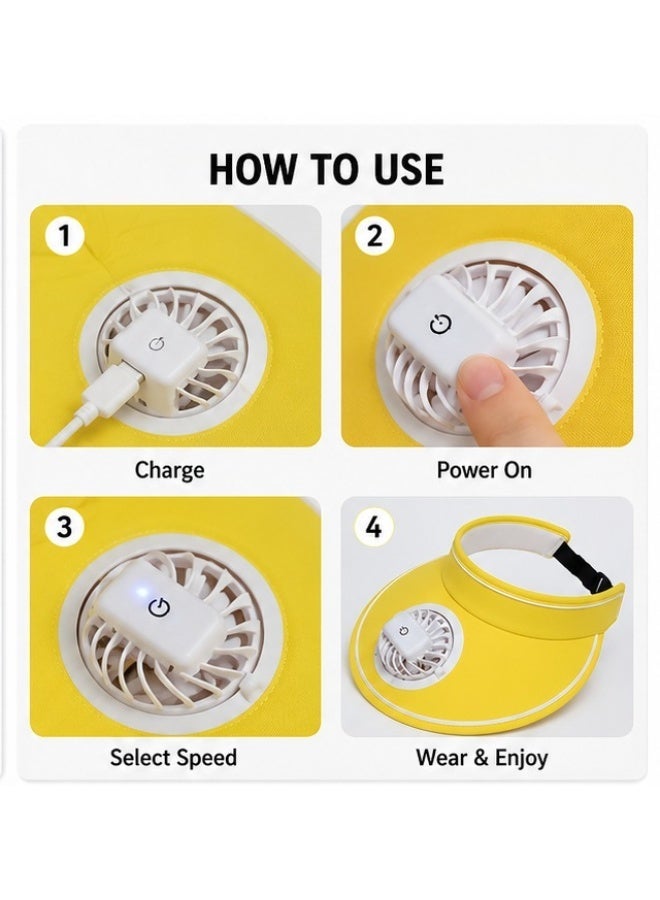 HOW TO USE

1

Charge

2

Power On

3

Select Speed

4

Wear & Enjoy