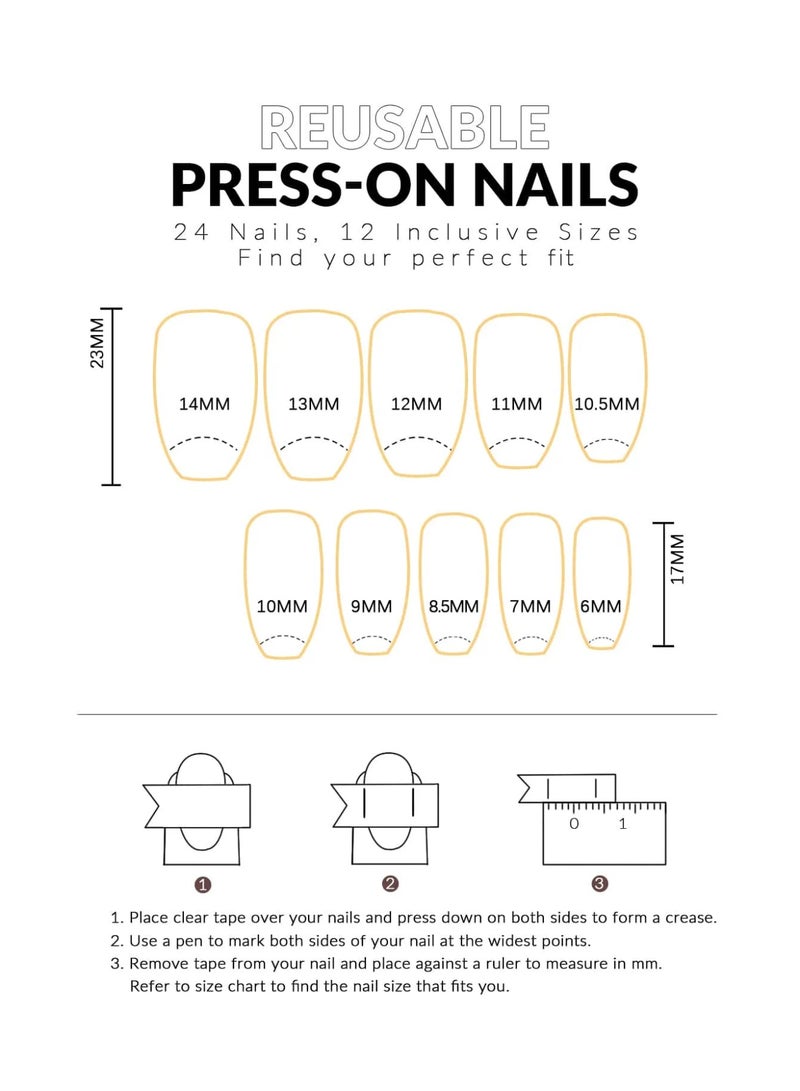 REUSABLE
PRESS-ON NAILS
24 Nails, 12 Inclusive Sizes
Find your perfect fit

23MM

14MM 13MM 12MM 11MM 10.5MM

10MM 9MM 8.5MM 7MM 6MM

17MM

0 1

1 2 3

1. Place clear tape over your nails and press down on both sides to form a crease.
2. Use a pen to mark both sides of your nail at the widest points.
3. Remove tape from your nail and place against a ruler to measure in mm. Refer to size chart to find the nail size that fits you.