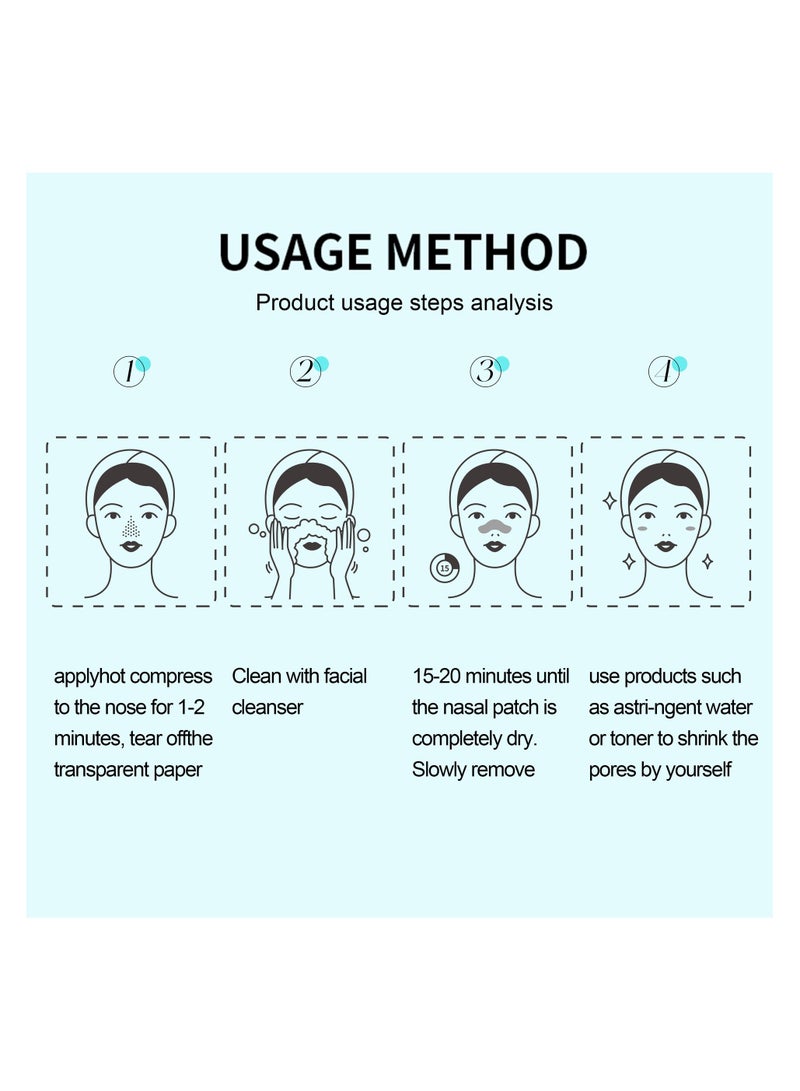 USAGE METHOD

Product usage steps analysis

1

2

3

4

15

applyhot compress to the nose for 1-2 minutes, tear offthe transparent paper

Clean with facial cleanser

15-20 minutes until the nasal patch is completely dry. Slowly remove

use products such as astri-ngent water or toner to shrink the pores by yourself