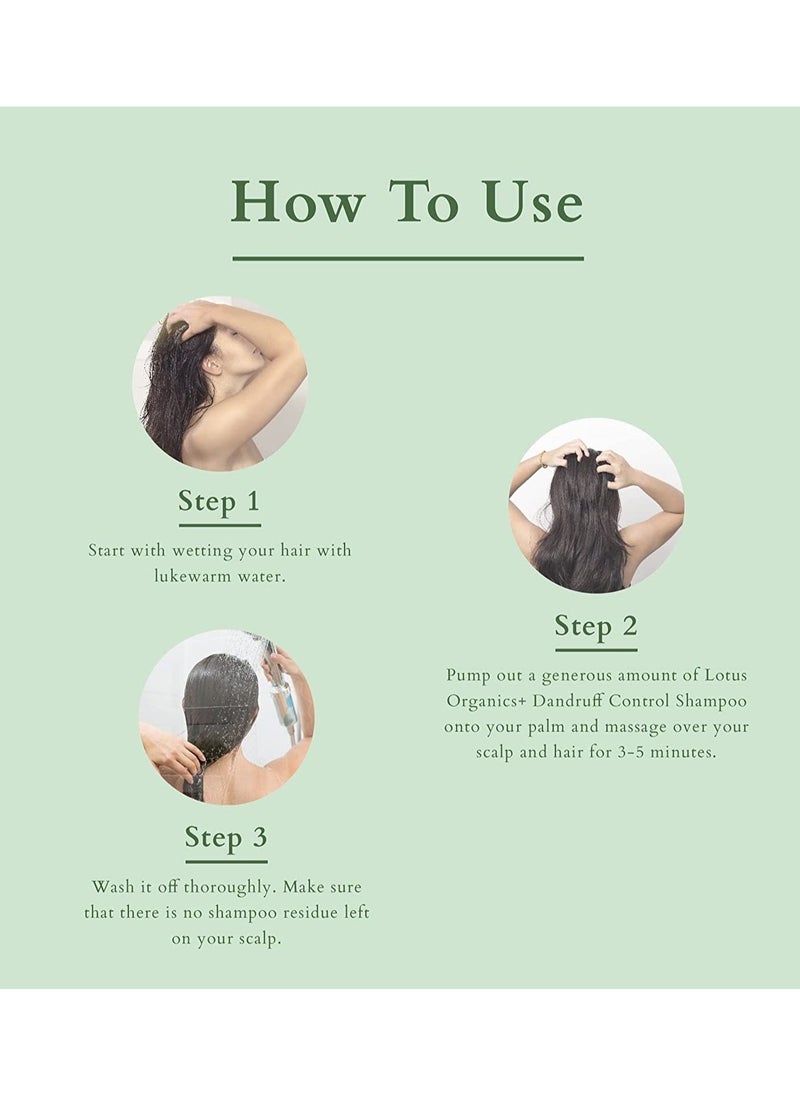 How To Use

Step 1

Start with wetting your hair with lukewarm water.

Step 2

Pump out a generous amount of Lotus Organics+ Dandruff Control Shampoo onto your palm and massage over your scalp and hair for 3-5 minutes.

Step 3

Wash it off thoroughly. Make sure that there is no shampoo residue left on your scalp.