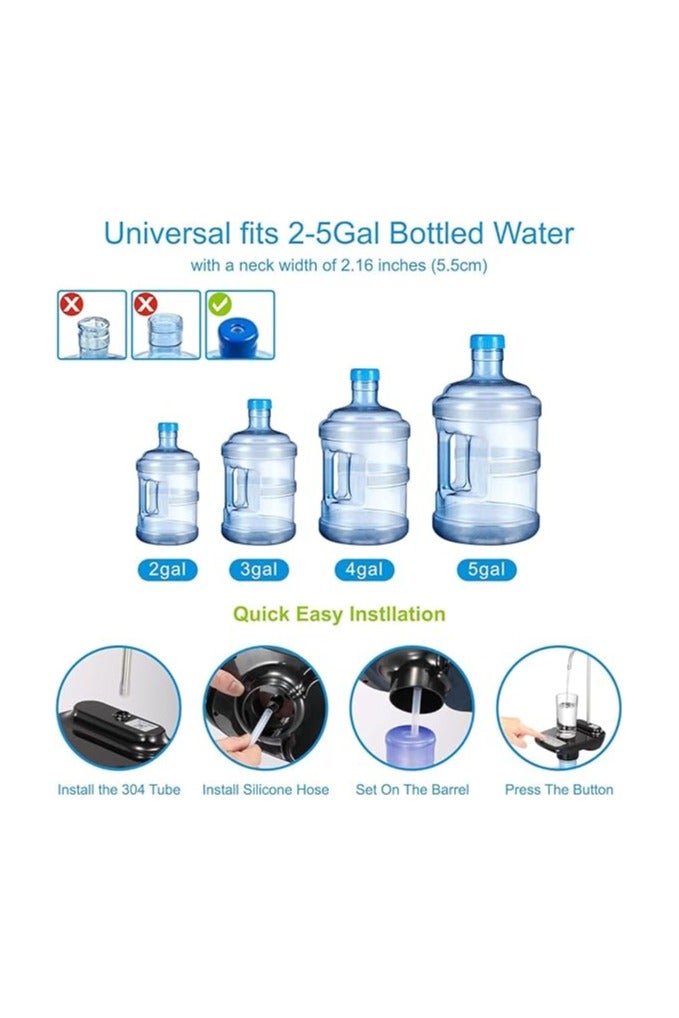 Universal fits 2-5Gal Bottled Water
with a neck width of 2.16 inches (5.5cm)

2gal
3gal
4gal
5gal

Quick Easy Instllation

Install the 304 Tube
Install Silicone Hose
Set On The Barrel
Press The Button