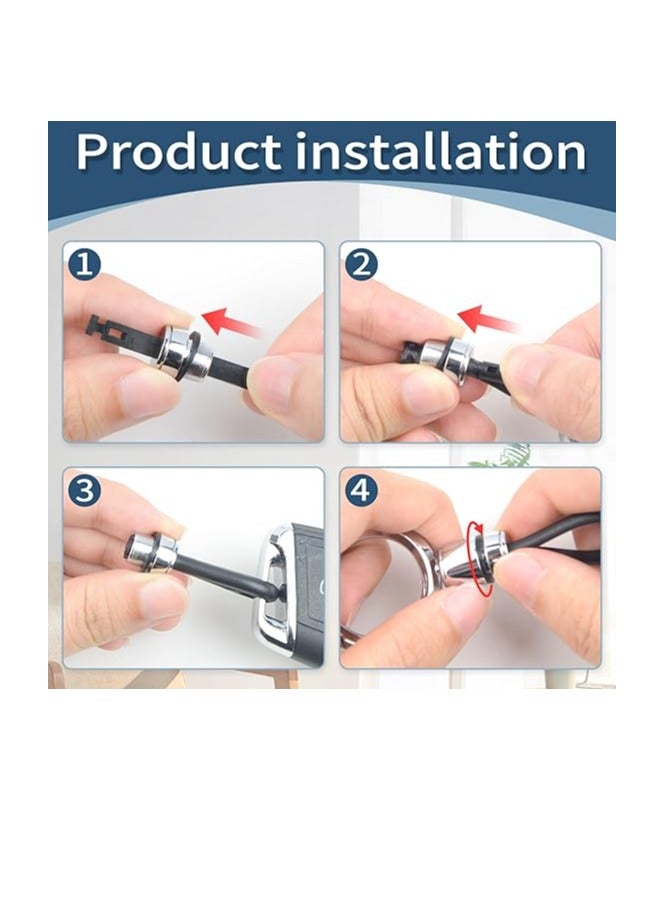 Product installation

1

2

3

4