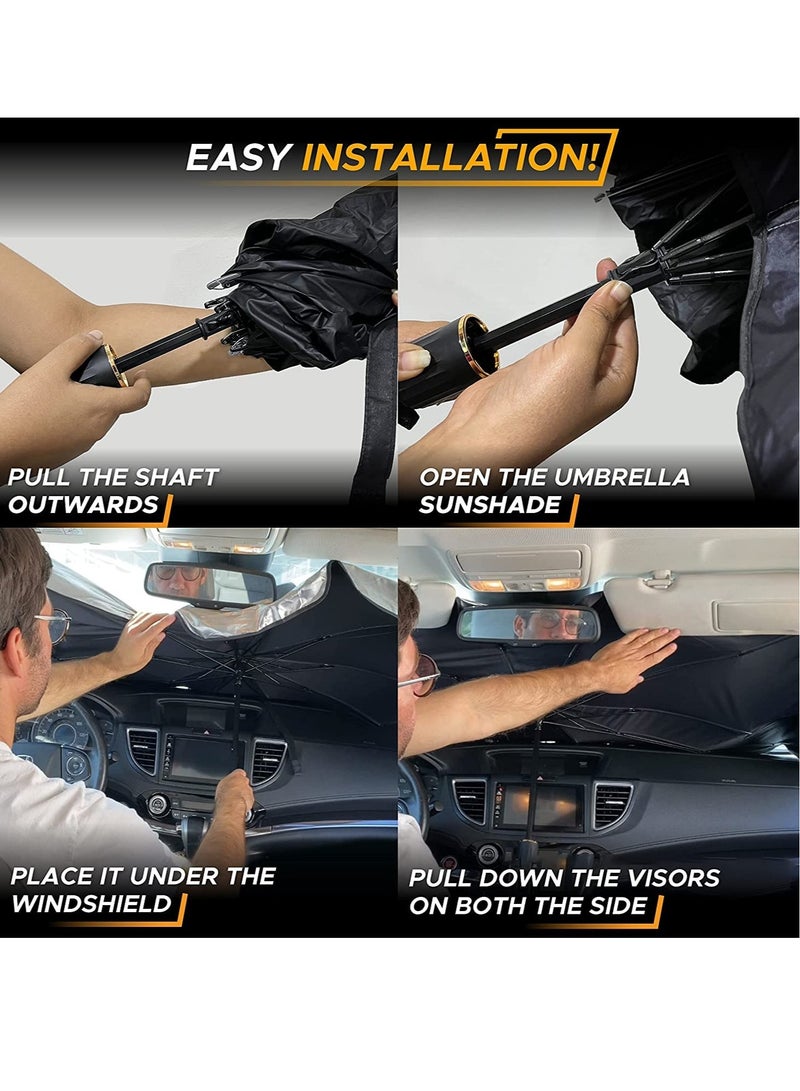 EASY INSTALLATION!

PULL THE SHAFT OUTWARDS

OPEN THE UMBRELLA SUNSHADE

PLACE IT UNDER THE WINDSHIELD

PULL DOWN THE VISORS ON BOTH THE SIDE