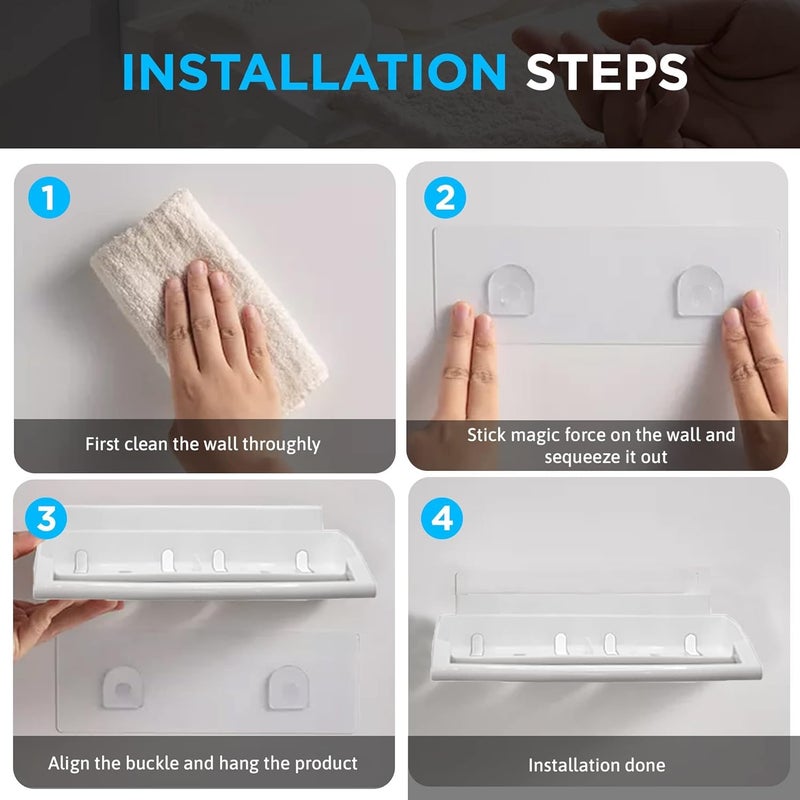 INSTALLATION STEPS

1

First clean the wall throughly

2

Stick magic force on the wall and sequeeze it out

3

Align the buckle and hang the product

4

Installation done