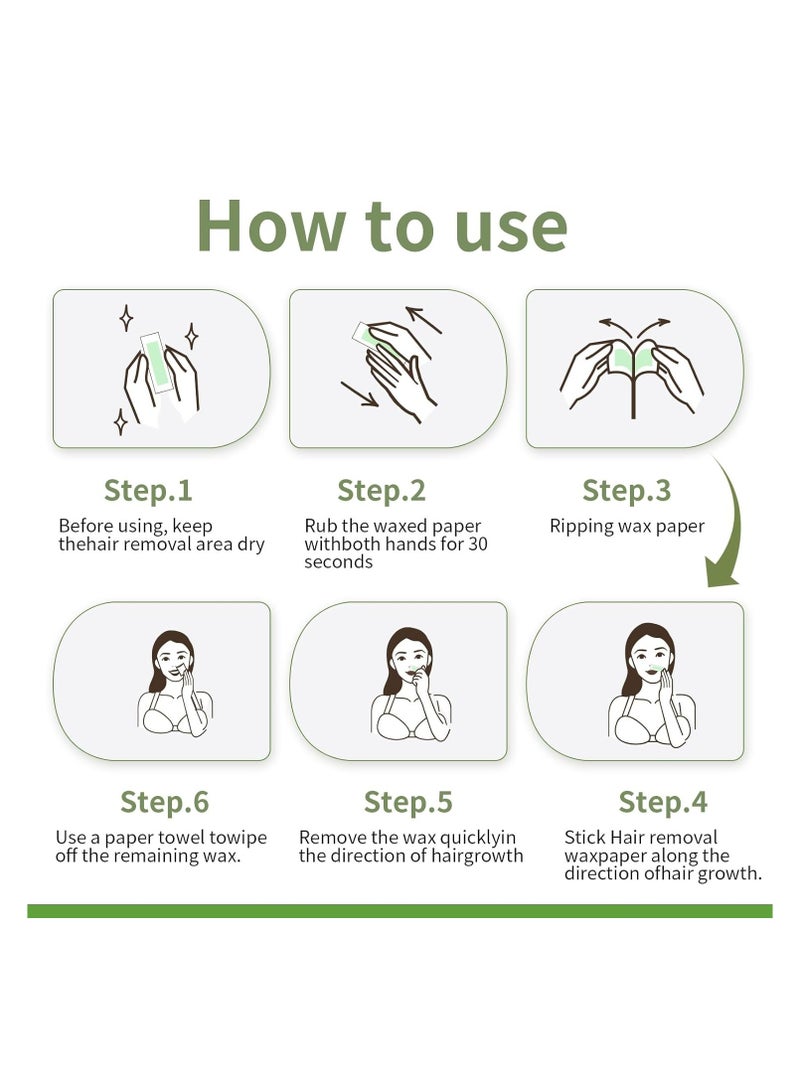 How to use

Step.1
Before using, keep thehair removal area dry

Step.2
Rub the waxed paper withboth hands for 30 seconds

Step.3
Ripping wax paper

Step.6
Use a paper towel towipe off the remaining wax.

Step.5
Remove the wax quicklyin the direction of hairgrowth

Step.4
Stick Hair removal waxpaper along the direction ofhair growth.