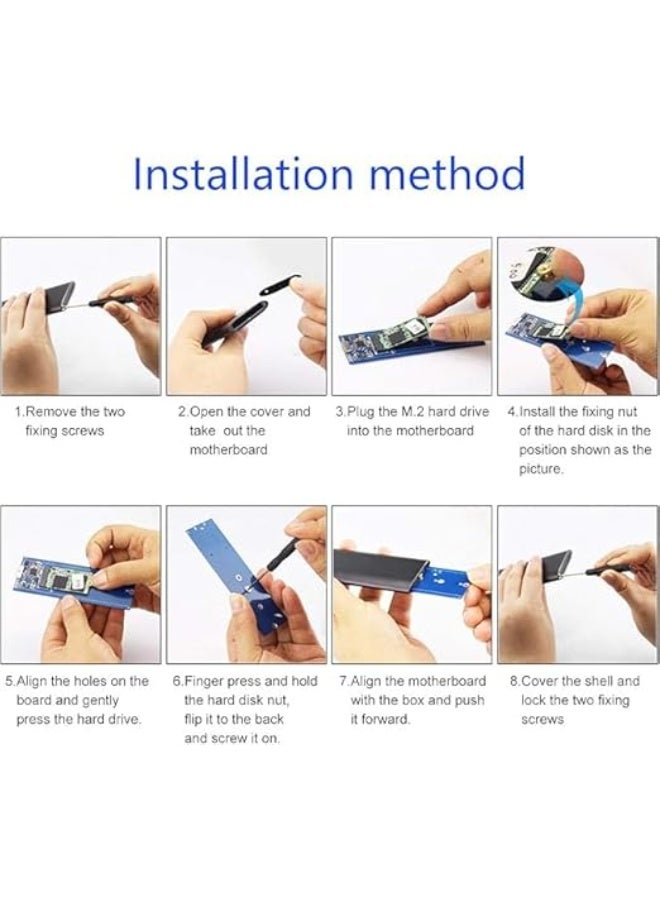 Installation method

1.Remove the two fixing screws

2.Open the cover and take out the motherboard

3.Plug the M.2 hard drive into the motherboard

4.Install the fixing nut of the hard disk in the position shown as the picture.

5.Align the holes on the board and gently press the hard drive.

6.Finger press and hold the hard disk nut, flip it to the back and screw it on.

7.Align the motherboard with the box and push it forward.

8.Cover the shell and lock the two fixing screws