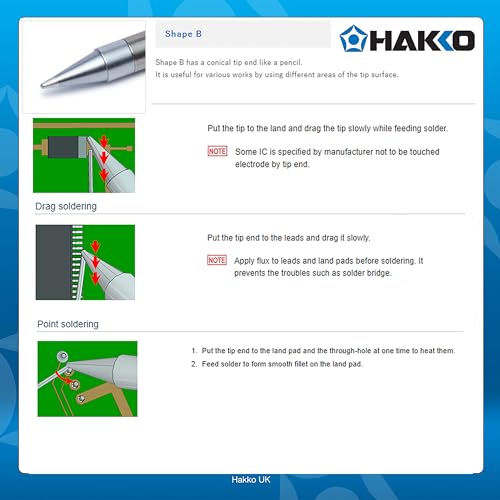 Shape B

HAKKO

Shape B has a conical tip end like a pencil.
It is useful for various works by using different areas of the tip surface.

Put the tip to the land and drag the tip slowly while feeding solder.

NOTE Some IC is specified by manufacturer not to be touched electrode by tip end.

Drag soldering

Put the tip end to the leads and drag it slowly.

NOTE Apply flux to leads and land pads before soldering. It prevents the troubles such as solder bridge.

Point soldering

1. Put the tip end to the land pad and the through-hole at one time to heat them.
2. Feed solder to form smooth fillet on the land pad.

Hakko UK