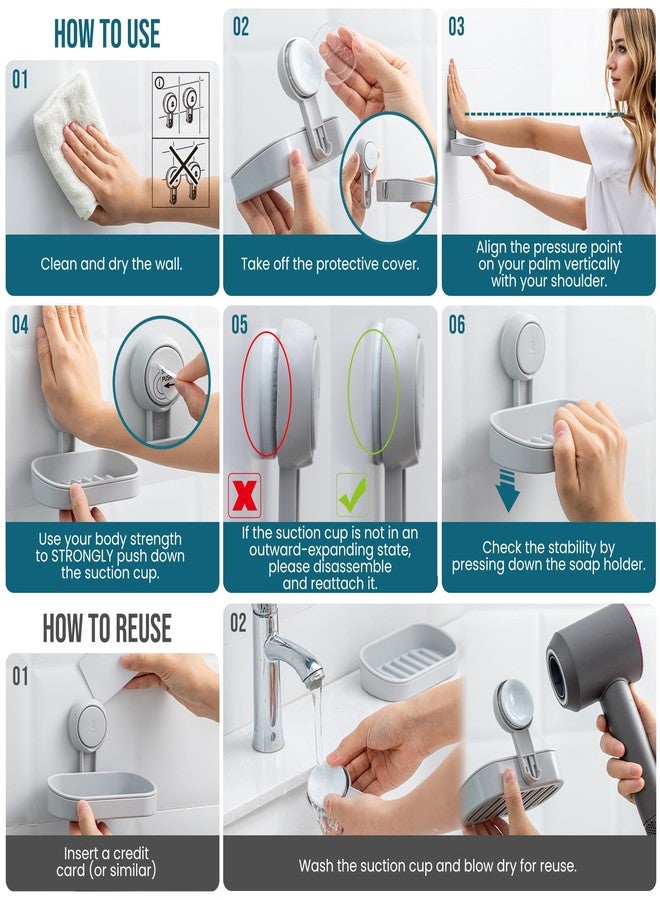 HOW TO USE

01

Clean and dry the wall.

02

Take off the protective cover.

03

Align the pressure point on your palm vertically with your shoulder.

04

PUSH

Use your body strength to STRONGLY push down the suction cup.

05

If the suction cup is not in an outward-expanding state, please disassemble and reattach it.

06

Check the stability by pressing down the soap holder.

HOW TO REUSE

01

Insert a credit card (or similar)

02

Wash the suction cup and blow dry for reuse.