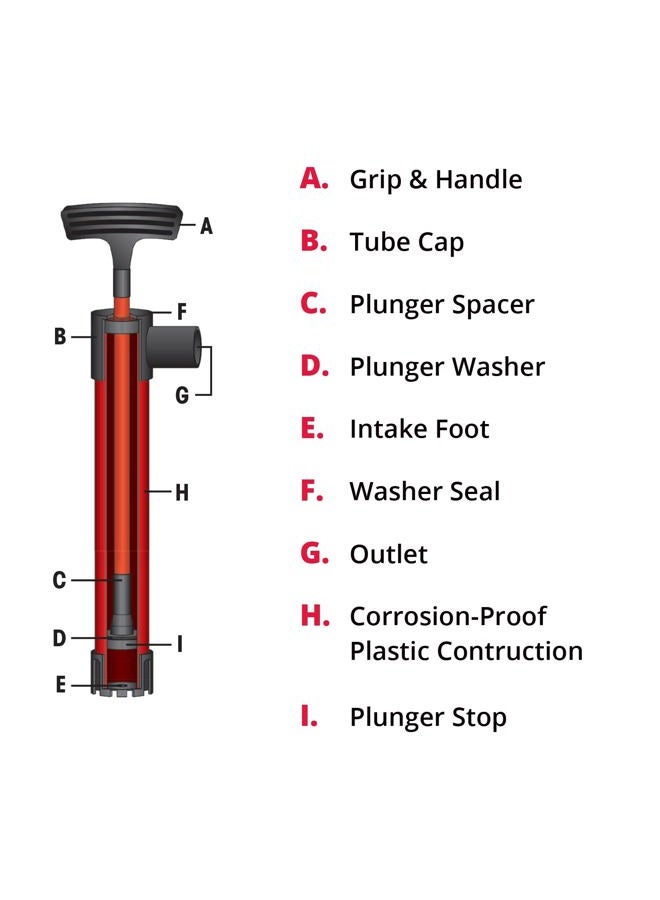 A
F
B
G
H
C
D
I
E

A. Grip & Handle

B. Tube Cap

C. Plunger Spacer

D. Plunger Washer

E. Intake Foot

F. Washer Seal

G. Outlet

H. Corrosion-Proof Plastic Contruction

I. Plunger Stop