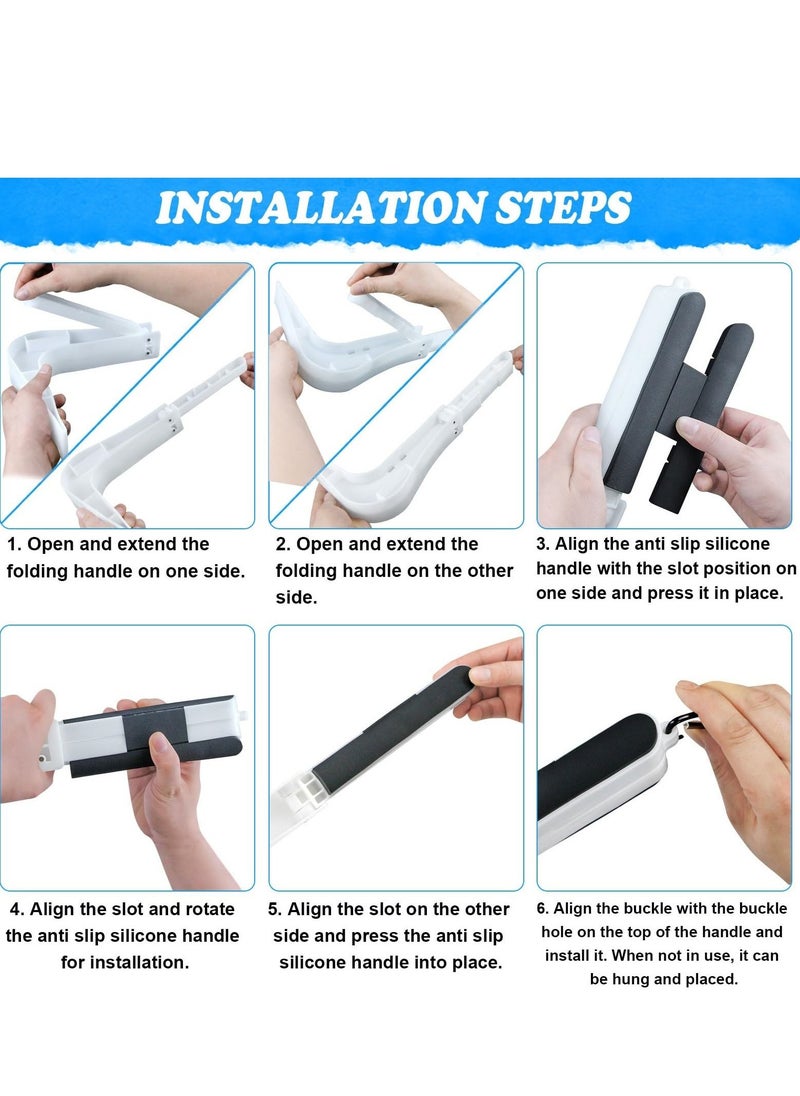 INSTALLATION STEPS

1. Open and extend the folding handle on one side.

2. Open and extend the folding handle on the other side.

3. Align the anti slip silicone handle with the slot position on one side and press it in place.

4. Align the slot and rotate the anti slip silicone handle for installation.

5. Align the slot on the other side and press the anti slip silicone handle into place.

6. Align the buckle with the buckle hole on the top of the handle and install it. When not in use, it can be hung and placed.