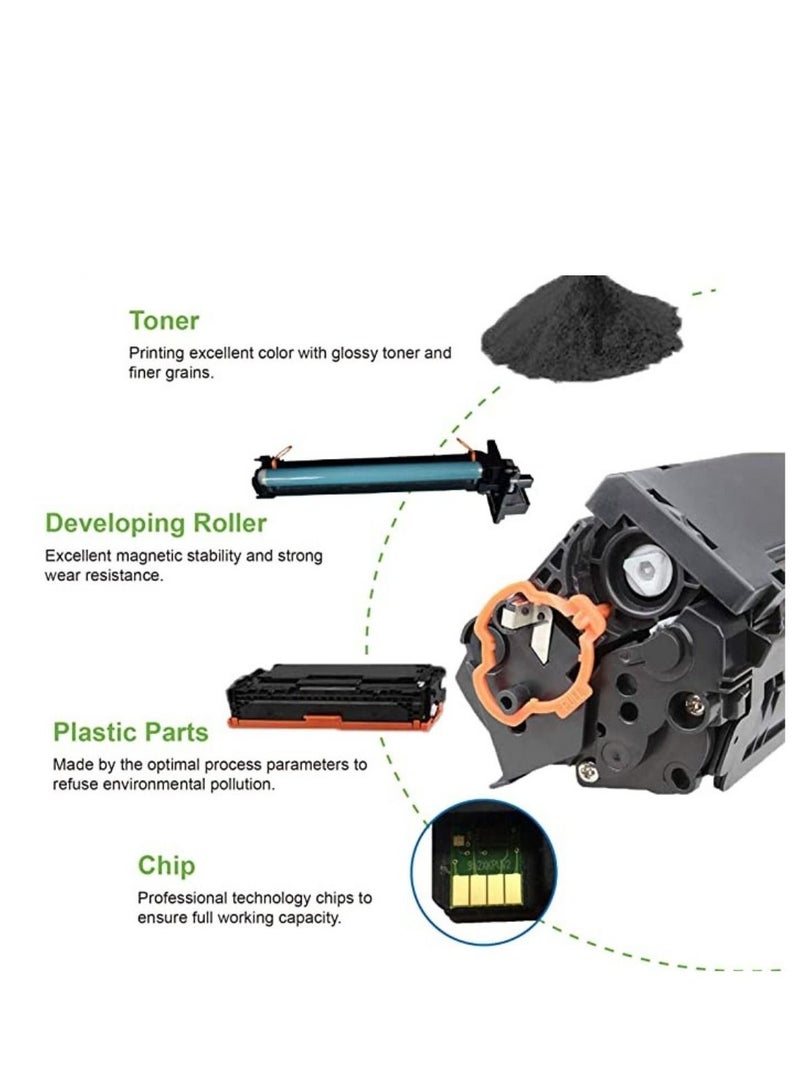 Toner
Printing excellent color with glossy toner and finer grains.

Developing Roller
Excellent magnetic stability and strong wear resistance.

Plastic Parts
Made by the optimal process parameters to refuse environmental pollution.

Chip
Professional technology chips to ensure full working capacity.