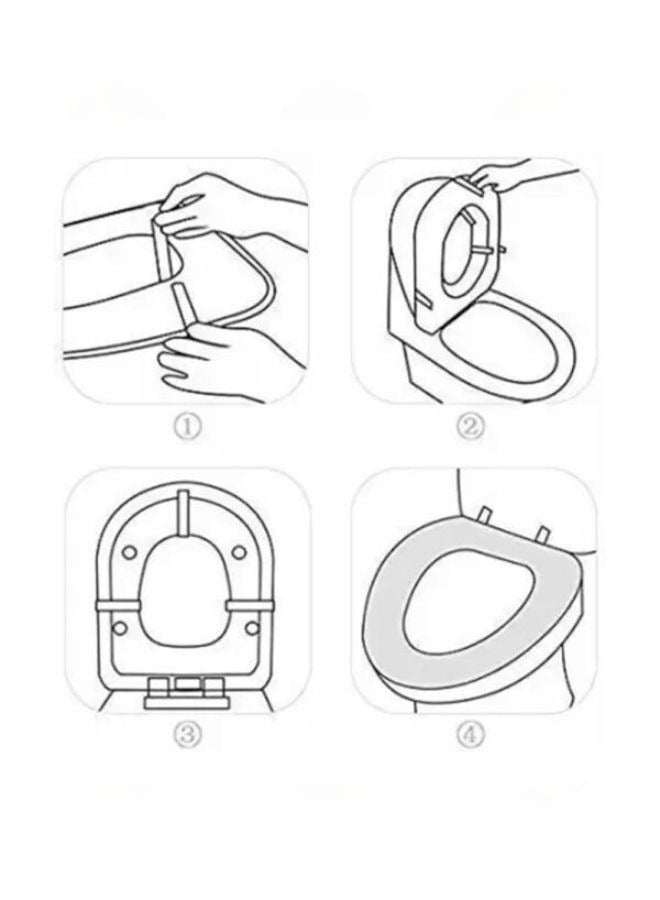 ①

②

③

④