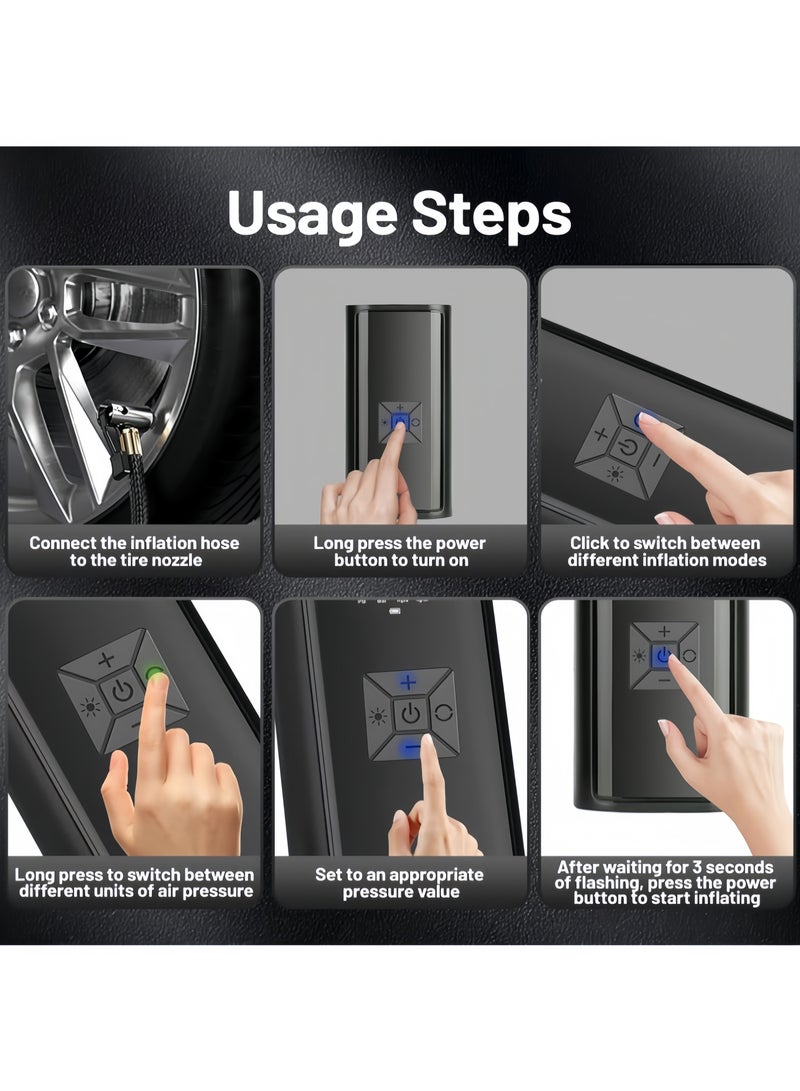 Usage Steps

Connect the inflation hose to the tire nozzle

Long press the power button to turn on

Click to switch between different inflation modes

Long press to switch between different units of air pressure

Set to an appropriate pressure value

After waiting for 3 seconds of flashing, press the power button to start inflating