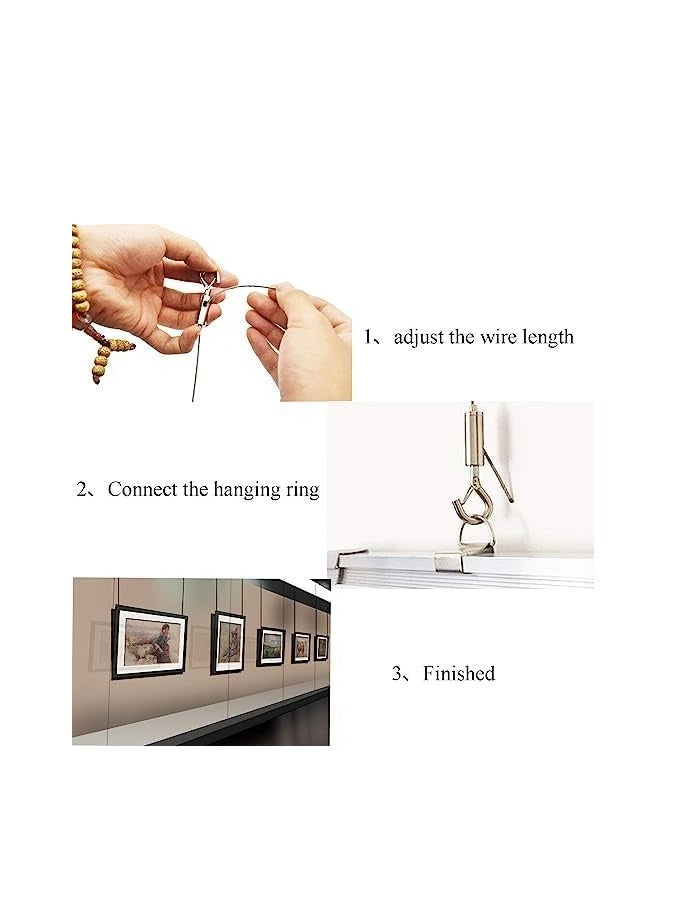 1、adjust the wire length

2、Connect the hanging ring

3、Finished