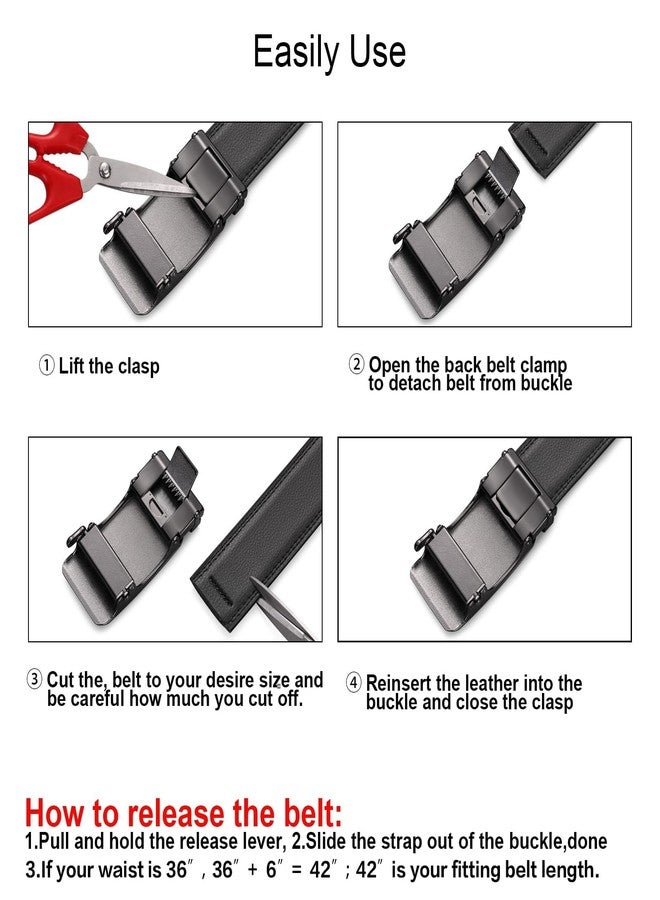 Easily Use

① Lift the clasp

② Open the back belt clamp to detach belt from buckle

③ Cut the, belt to your desire size and be careful how much you cut off.

④ Reinsert the leather into the buckle and close the clasp

How to release the belt:

1.Pull and hold the release lever, 2.Slide the strap out of the buckle,done

3.If your waist is 36″, 36″ + 6″ = 42″; 42″ is your fitting belt length.