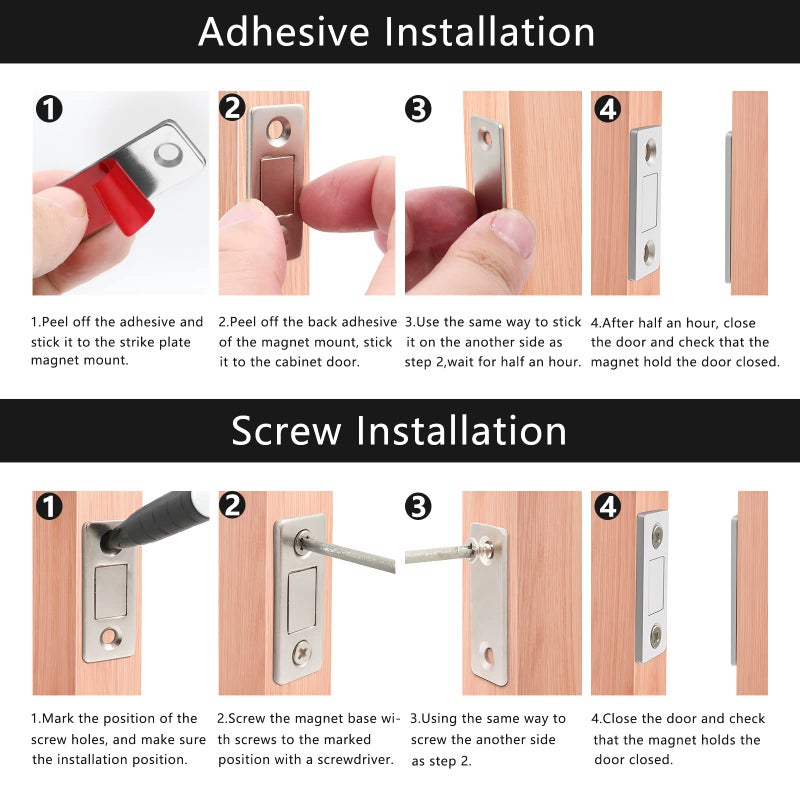 Adhesive Installation

1

2

3

4

1.Peel off the adhesive and stick it to the strike plate magnet mount.

2.Peel off the back adhesive of the magnet mount, stick it to the cabinet door.

3.Use the same way to stick it on the another side as step 2,wait for half an hour.

4.After half an hour, close the door and check that the magnet hold the door closed.

Screw Installation

1

2

3

4

1.Mark the position of the screw holes, and make sure the installation position.

2.Screw the magnet base with screws to the marked position with a screwdriver.

3.Using the same way to screw the another side as step 2.

4.Close the door and check that the magnet holds the door closed.