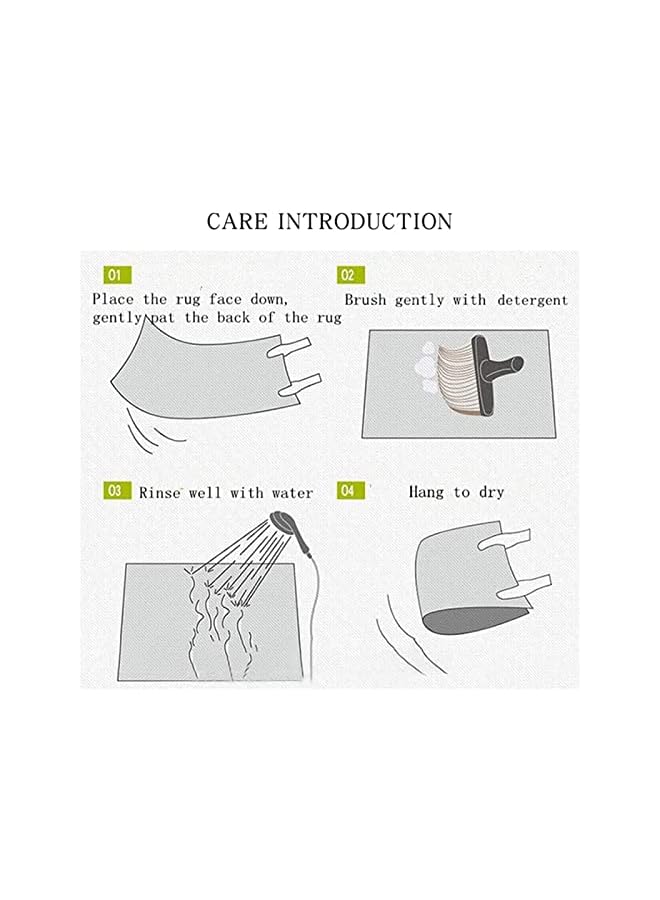 CARE INTRODUCTION

01 Place the rug face down, gently pat the back of the rug

02 Brush gently with detergent

03 Rinse well with water

04 Hang to dry