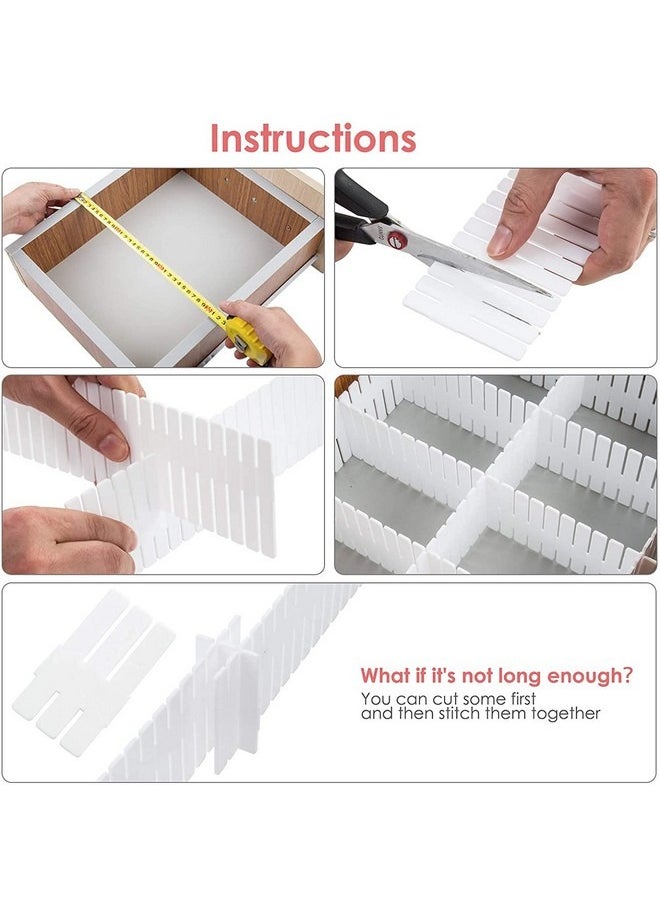 Instructions

What if it's not long enough?
You can cut some first and then stitch them together