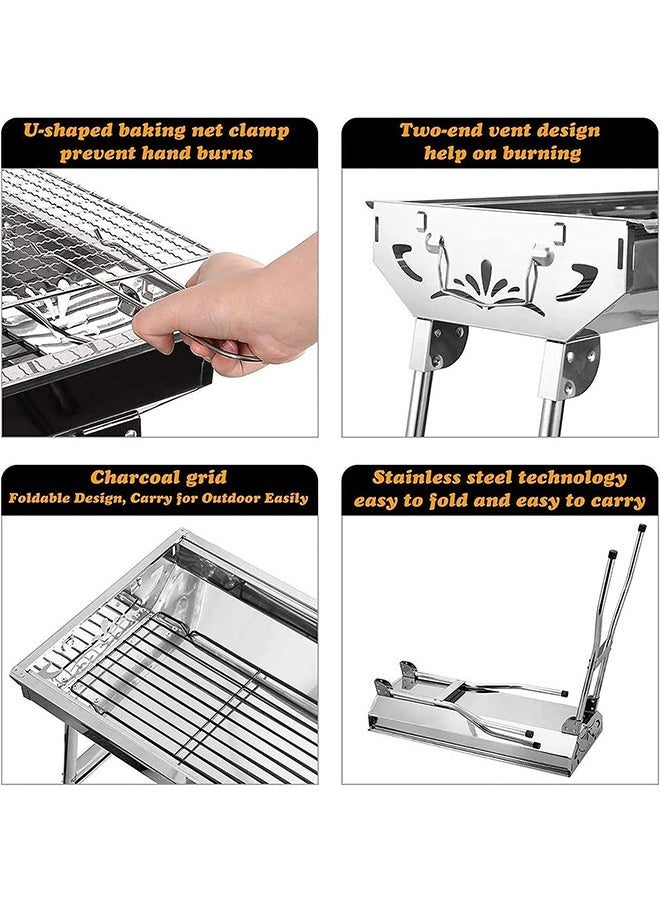 U-shaped baking net clamp
prevent hand burns

Two-end vent design
help on burning

Charcoal grid
Foldable Design, Carry for Outdoor Easily

Stainless steel technology
easy to fold and easy to carry