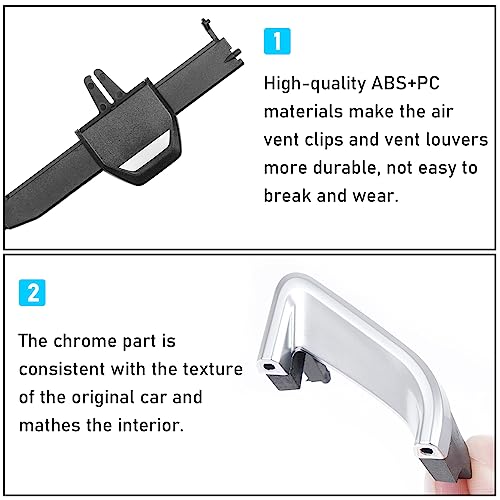 1

High-quality ABS+PC materials make the air vent clips and vent louvers more durable, not easy to break and wear.

2

The chrome part is consistent with the texture of the original car and mathes the interior.