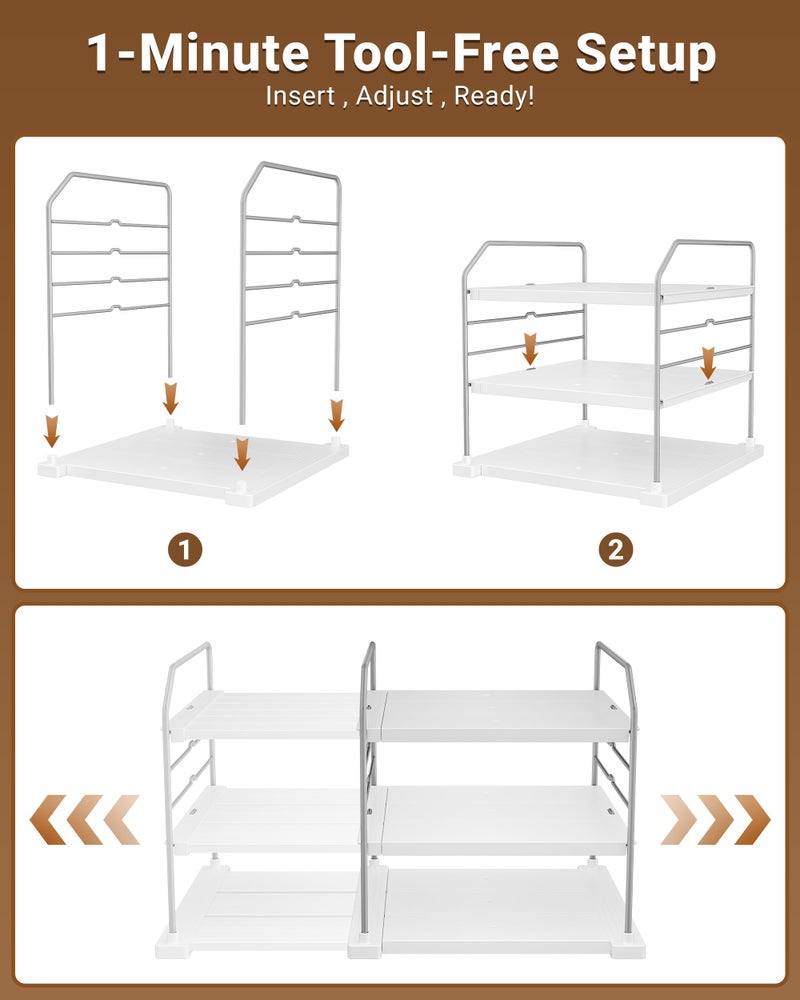 1-Minute Tool-Free Setup
Insert , Adjust , Ready!

1

2