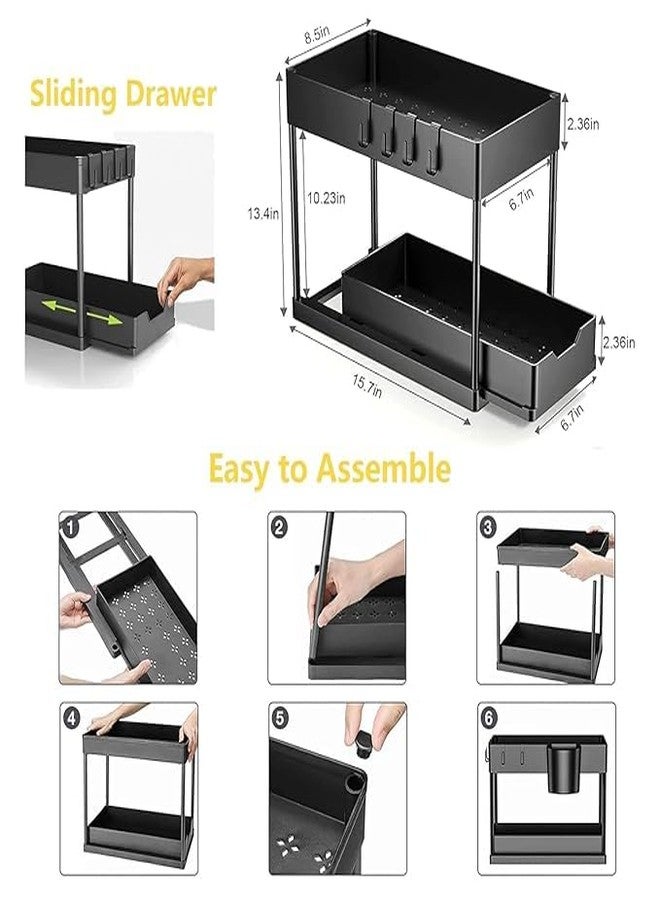 Sliding Drawer

8.5in

2.36in

13.4in

10.23in

6.7in

2.36in

15.7in

6.7in

Easy to Assemble

1

2

3

4

5

6