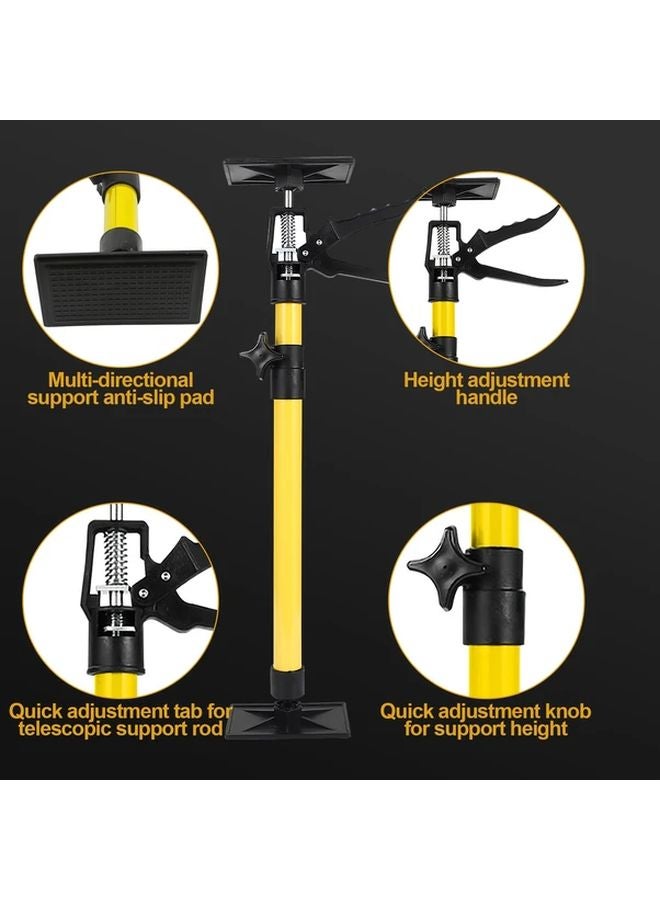 Multi-directional support anti-slip pad

Height adjustment handle

Quick adjustment tab for telescopic support rod

Quick adjustment knob for support height