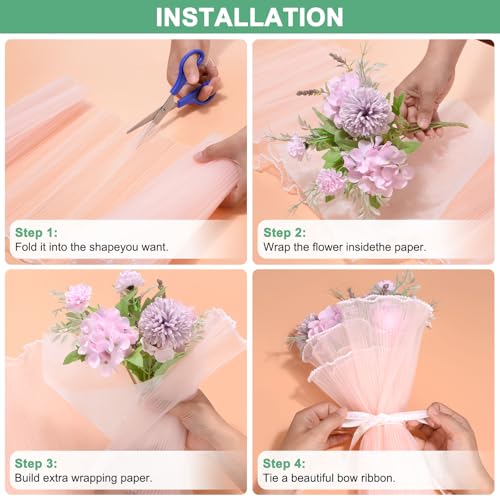 INSTALLATION

Step 1:
Fold it into the shapeyou want.

Step 2:
Wrap the flower insidethe paper.

Step 3:
Build extra wrapping paper.

Step 4:
Tie a beautiful bow ribbon.