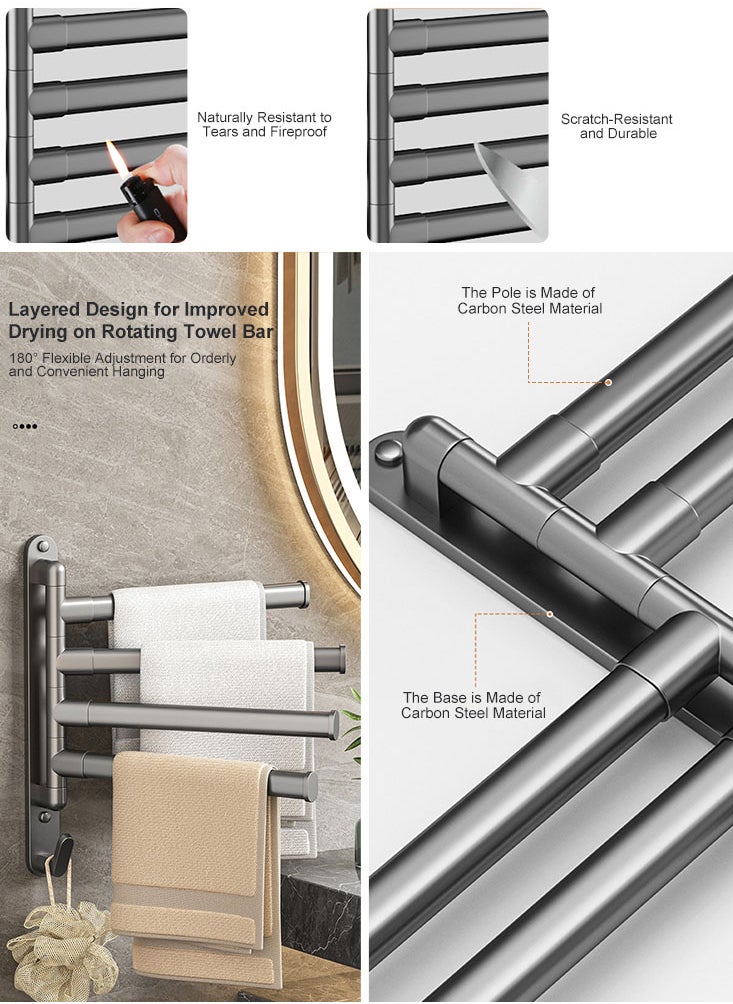 Naturally Resistant to Tears and Fireproof

Scratch-Resistant and Durable

Layered Design for Improved Drying on Rotating Towel Bar

180° Flexible Adjustment for Orderly and Convenient Hanging

The Pole is Made of Carbon Steel Material

The Base is Made of Carbon Steel Material