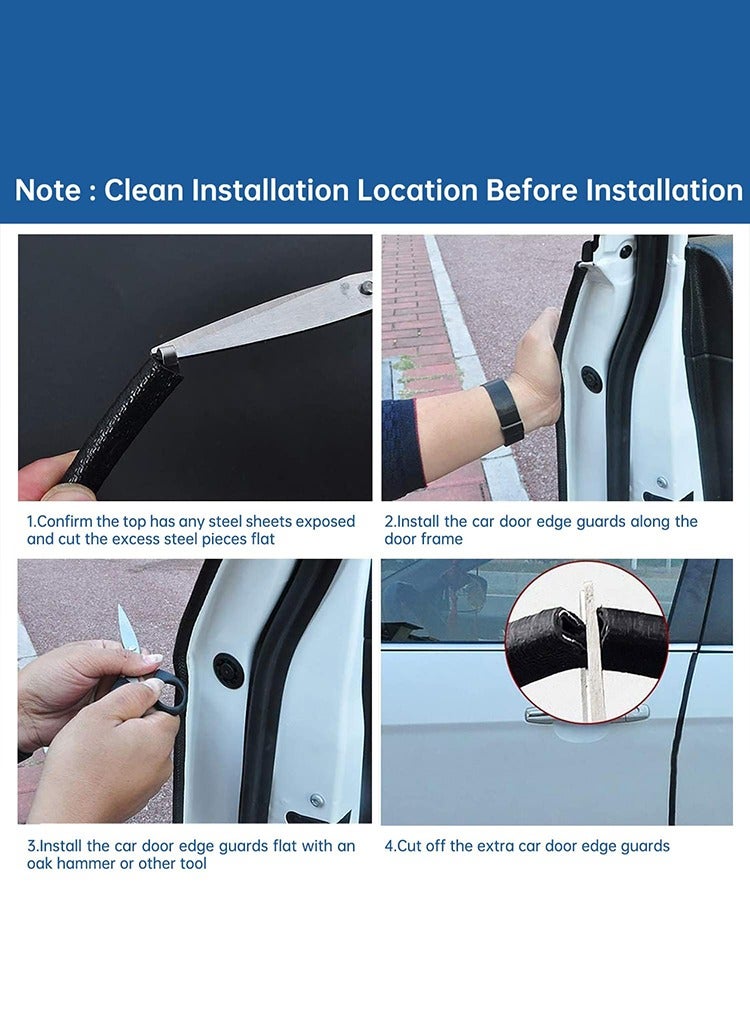 Note : Clean Installation Location Before Installation

1.Confirm the top has any steel sheets exposed and cut the excess steel pieces flat

2.Install the car door edge guards along the door frame

3.Install the car door edge guards flat with an oak hammer or other tool

4.Cut off the extra car door edge guards