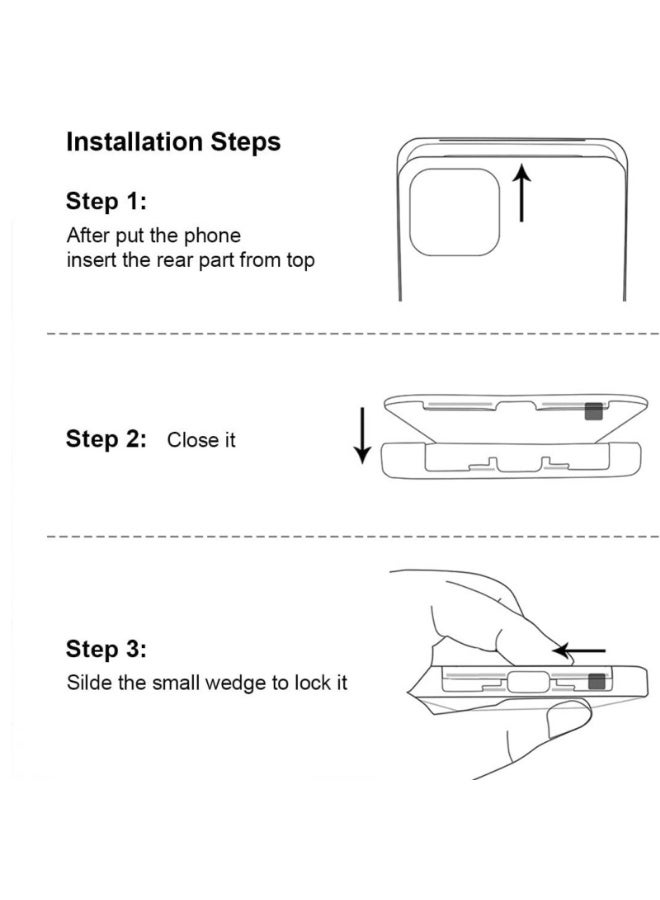 Installation Steps

Step 1:
After put the phone
insert the rear part from top

Step 2: Close it

Step 3:
Silde the small wedge to lock it