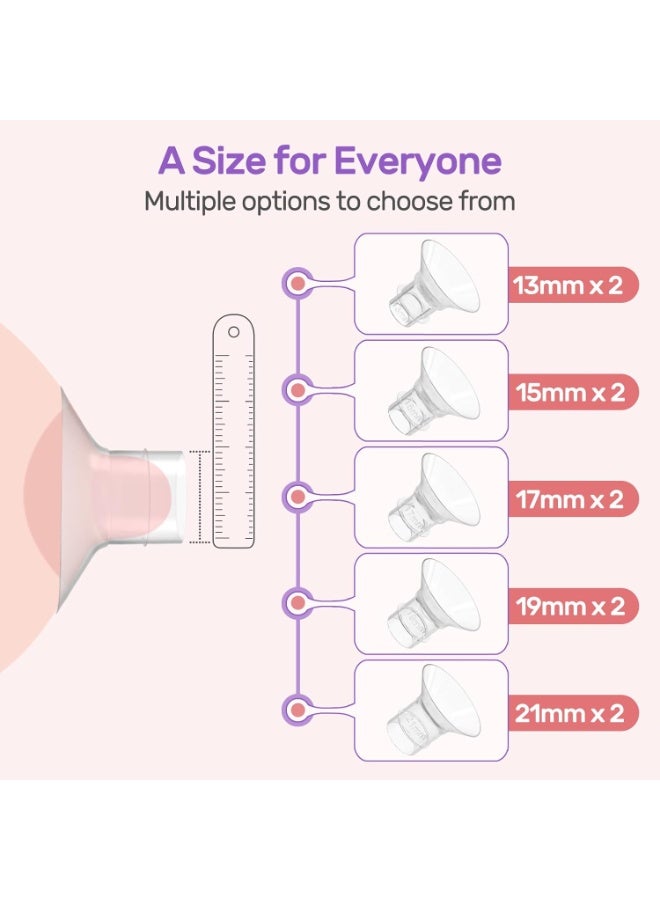 A Size for Everyone
Multiple options to choose from

13mm x 2

15mm x 2

17mm x 2

19mm x 2

21mm x 2