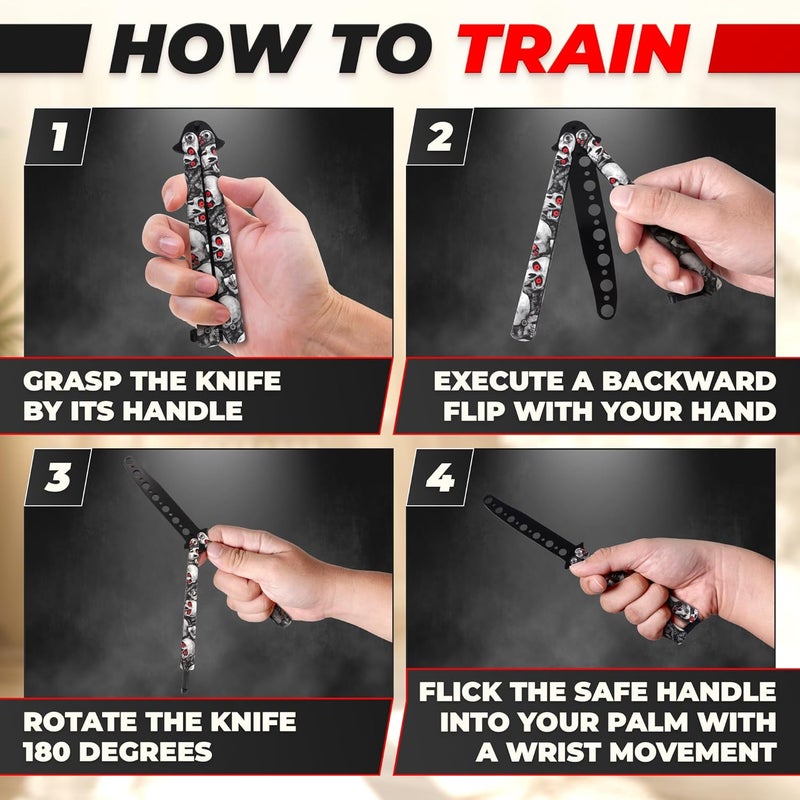 HOW TO TRAIN

1

GRASP THE KNIFE BY ITS HANDLE

2

EXECUTE A BACKWARD FLIP WITH YOUR HAND

3

ROTATE THE KNIFE 180 DEGREES

4

FLICK THE SAFE HANDLE INTO YOUR PALM WITH A WRIST MOVEMENT