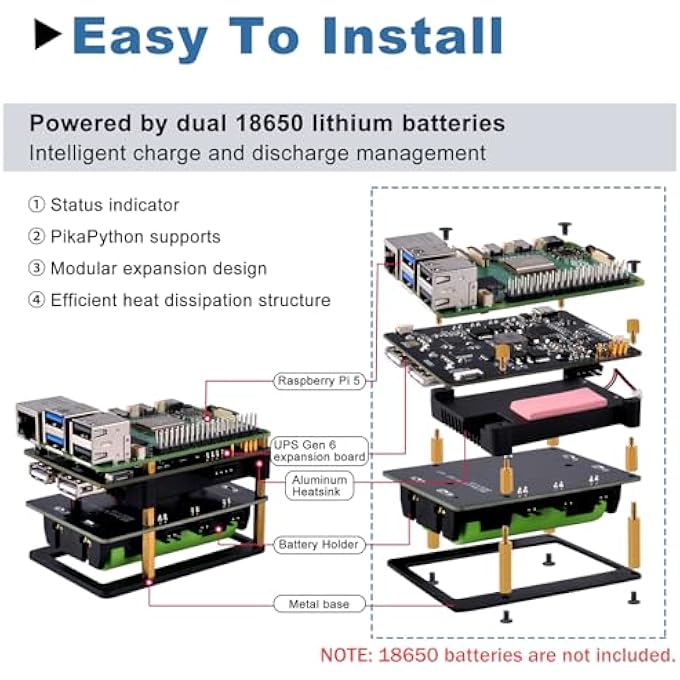 Easy To Install

Powered by dual 18650 lithium batteries
Intelligent charge and discharge management

① Status indicator
② PikaPython supports
③ Modular expansion design
④ Efficient heat dissipation structure

Raspberry Pi 5

UPS Gen 6 expansion board

Aluminum Heatsink

Battery Holder

Metal base

NOTE: 18650 batteries are not included.