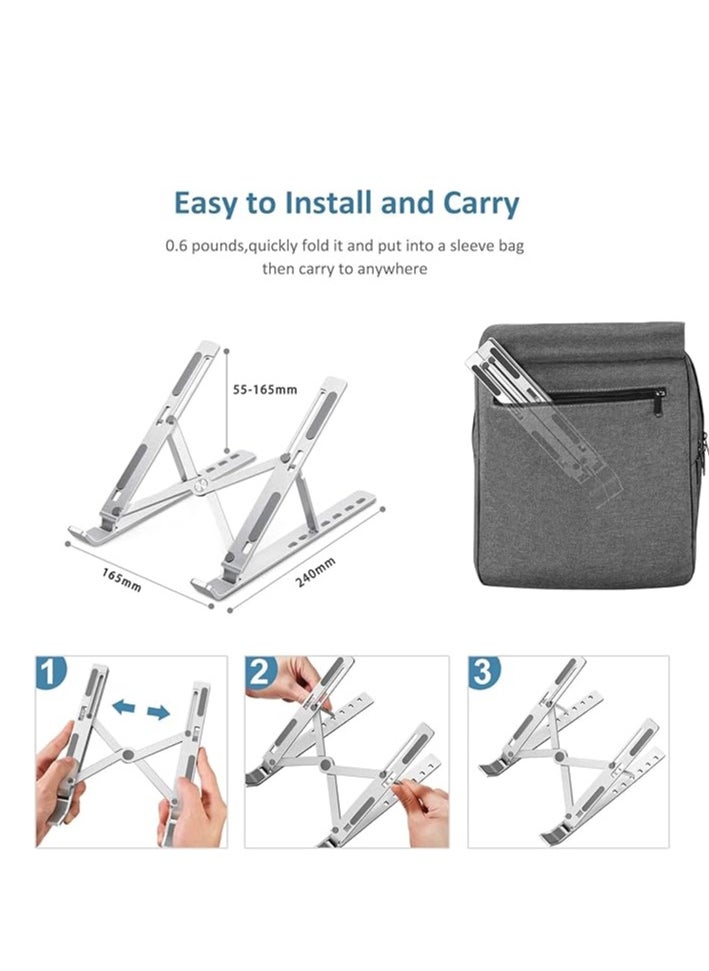 Easy to Install and Carry

0.6 pounds,quickly fold it and put into a sleeve bag then carry to anywhere

55-165mm

165mm

240mm

1

2

3