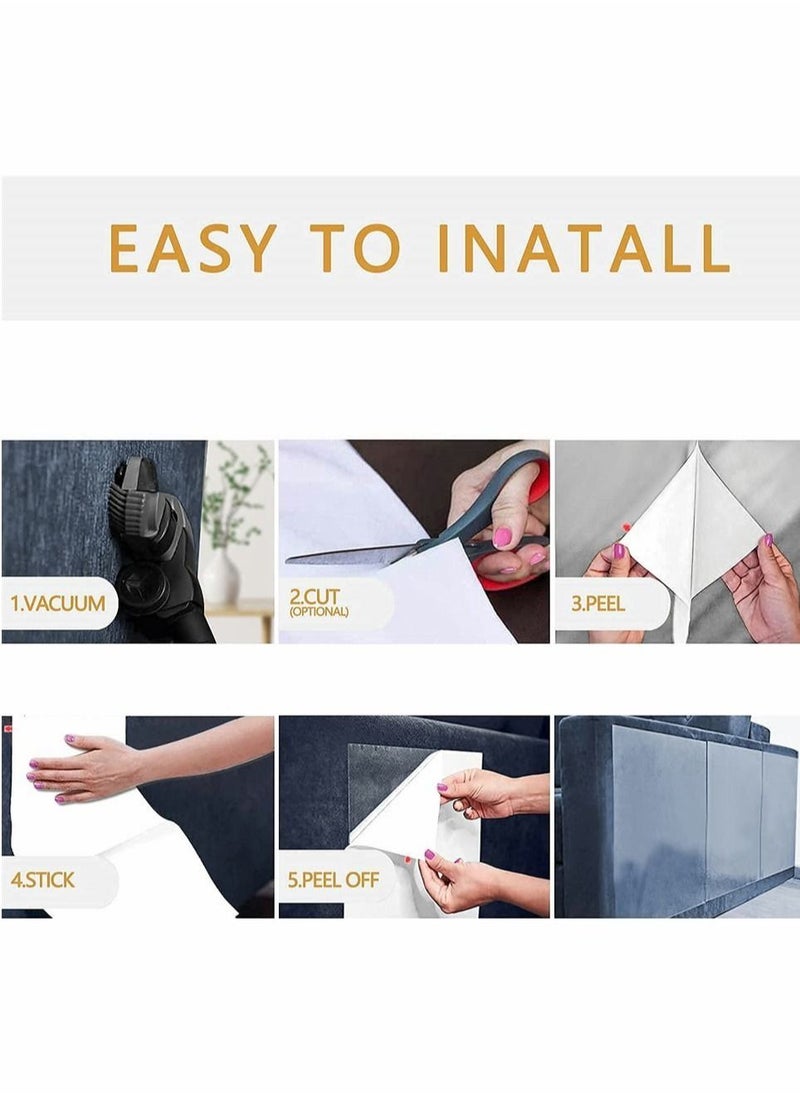 EASY TO INATALL

1.VACUUM

2.CUT
(OPTIONAL)

3.PEEL

4.STICK

5.PEEL OFF