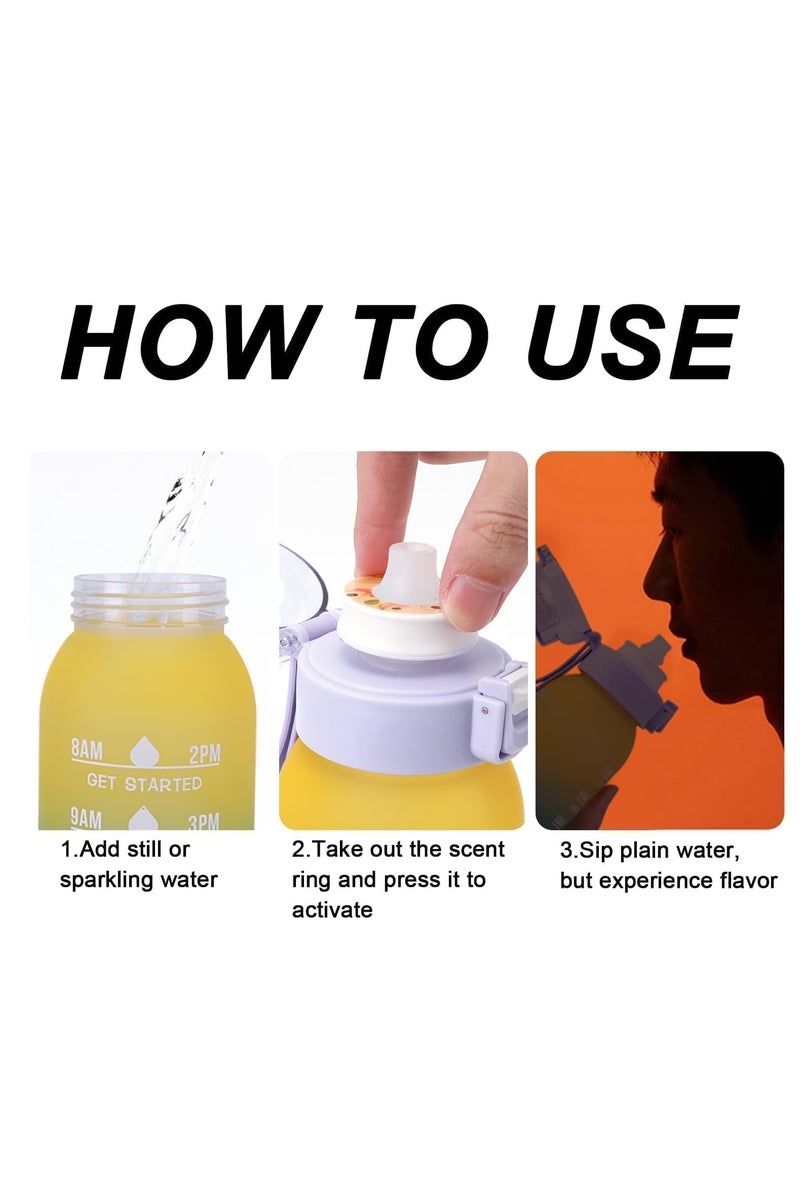 HOW TO USE

8AM 2PM
GET STARTED
9AM 3PM

1.Add still or sparkling water

2.Take out the scent ring and press it to activate

3.Sip plain water, but experience flavor